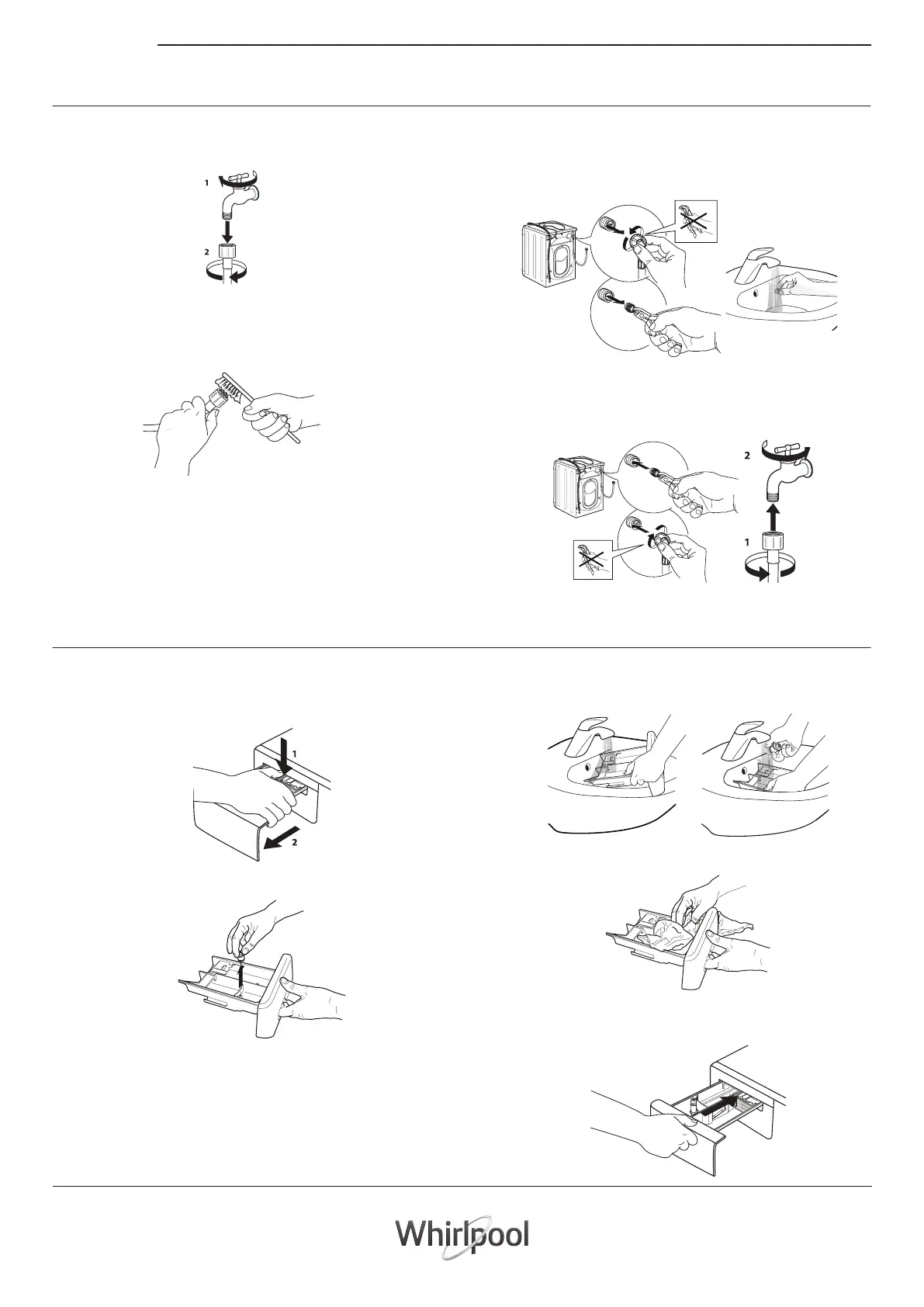 1

2

2

1

1

2

Whirlpool