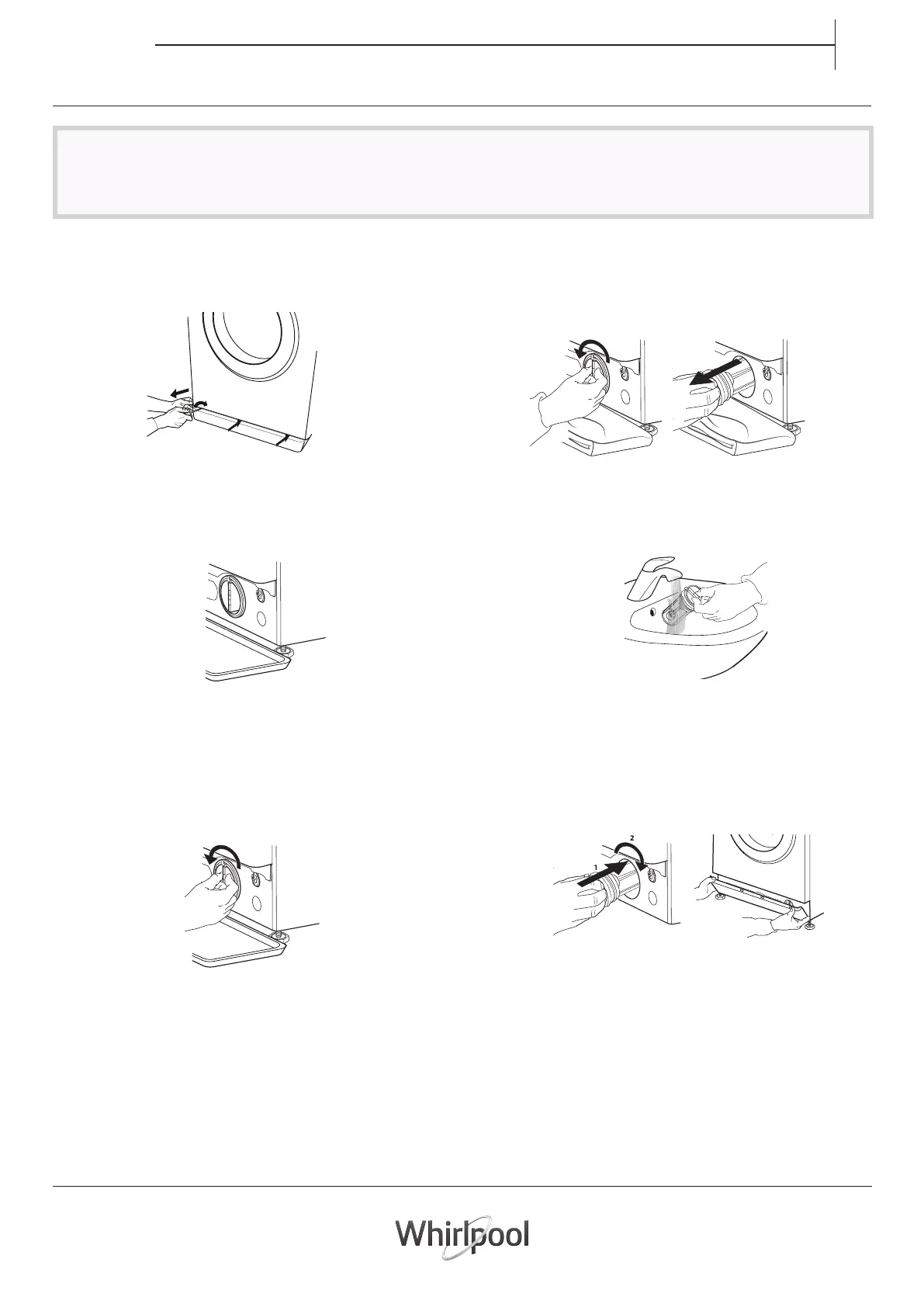 1
2
Whirlpool