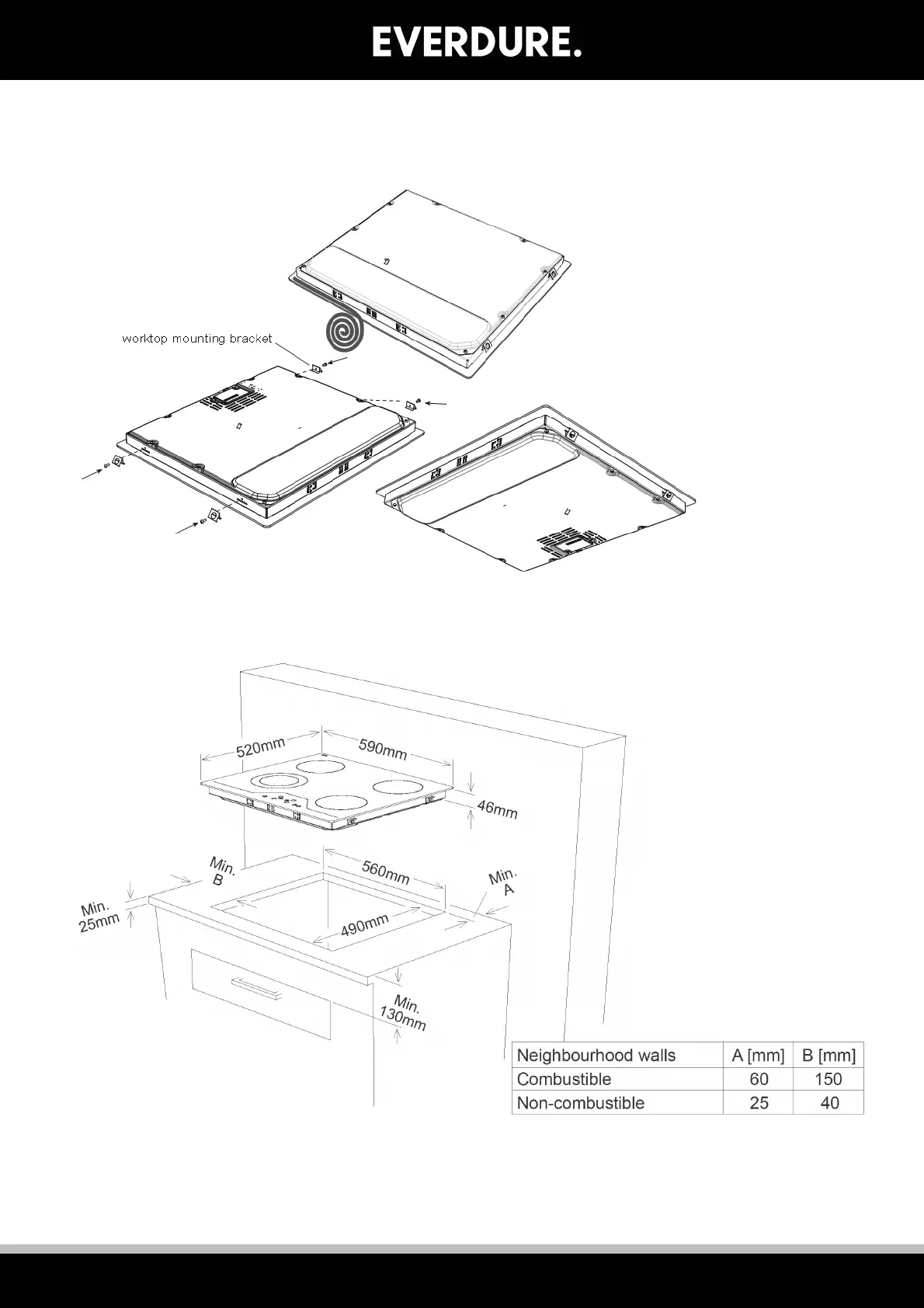 EVERDURE.

worktop mounting bracket

520mm
590mm
46mm
Min. B
560mm
Min. A
Min. 25mm
490mm
Min. 130mm

| Neighbourhood walls | A [mm] | B [mm] |
|---|---|---|
| Combustible | 60 | 150 |
| Non-combustible | 25 | 40 |