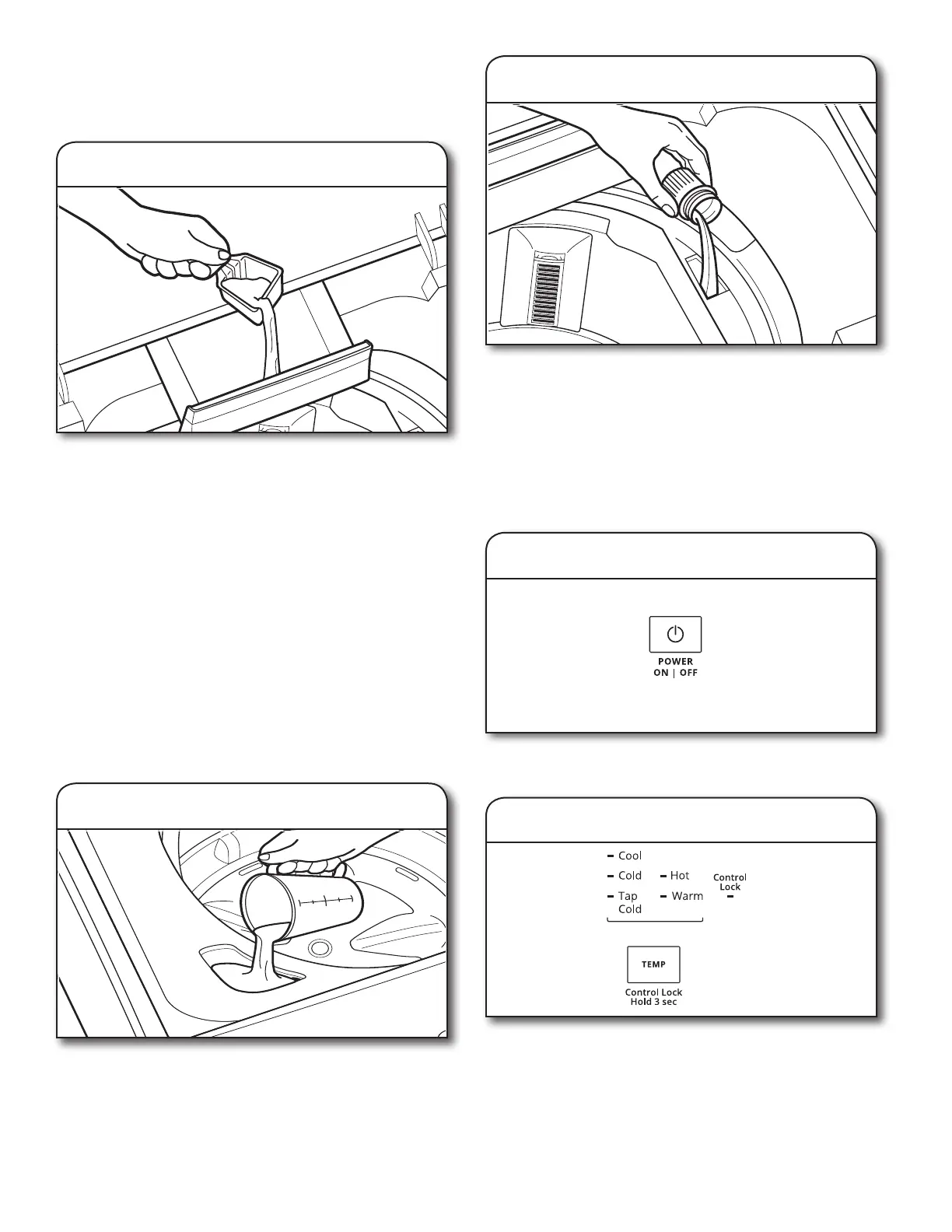 POWER
ON | OFF

Cool
Cold
Hot
Tap Cold
Warm
Control Lock

TEMP
Control Lock
Hold 3 sec