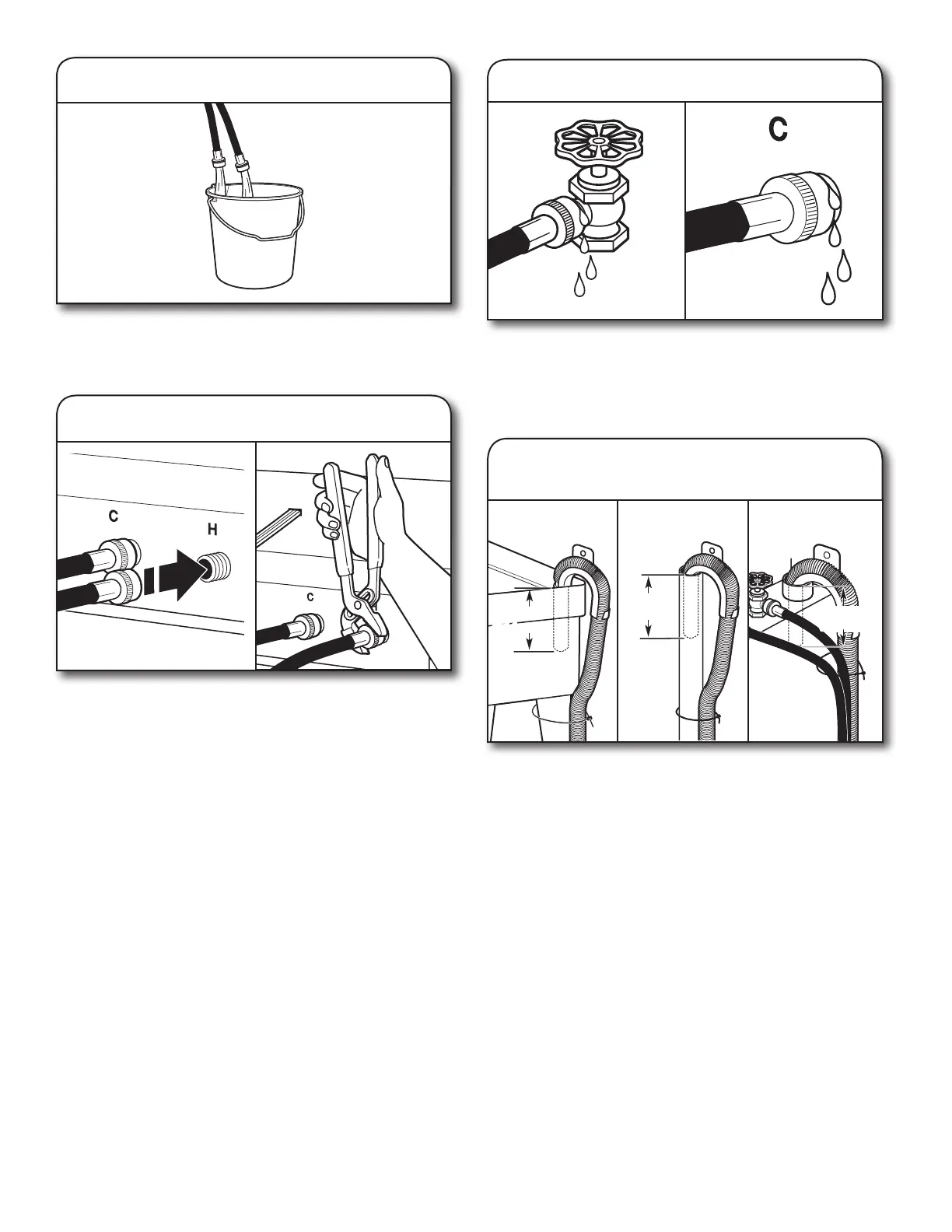 C

C

H

C