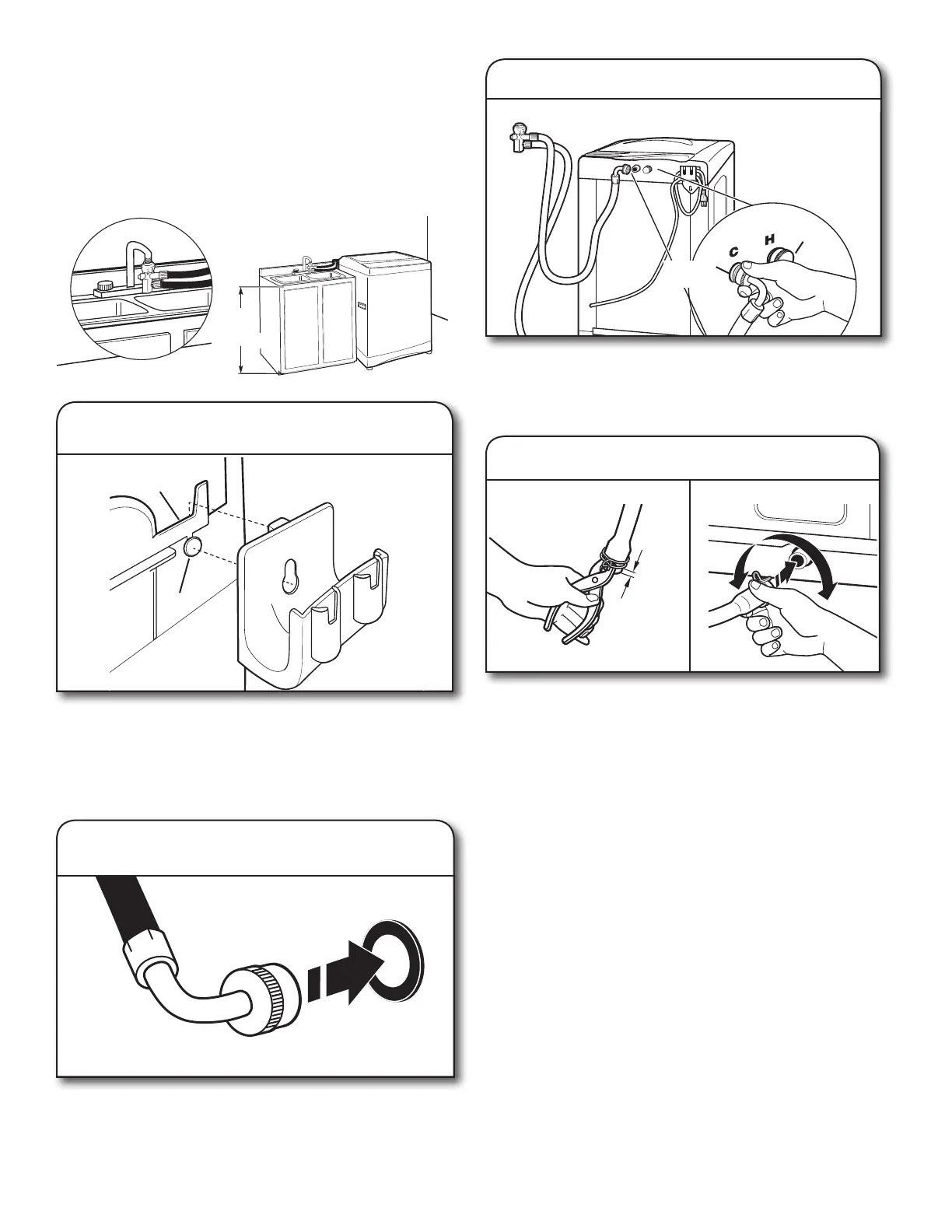 C

H