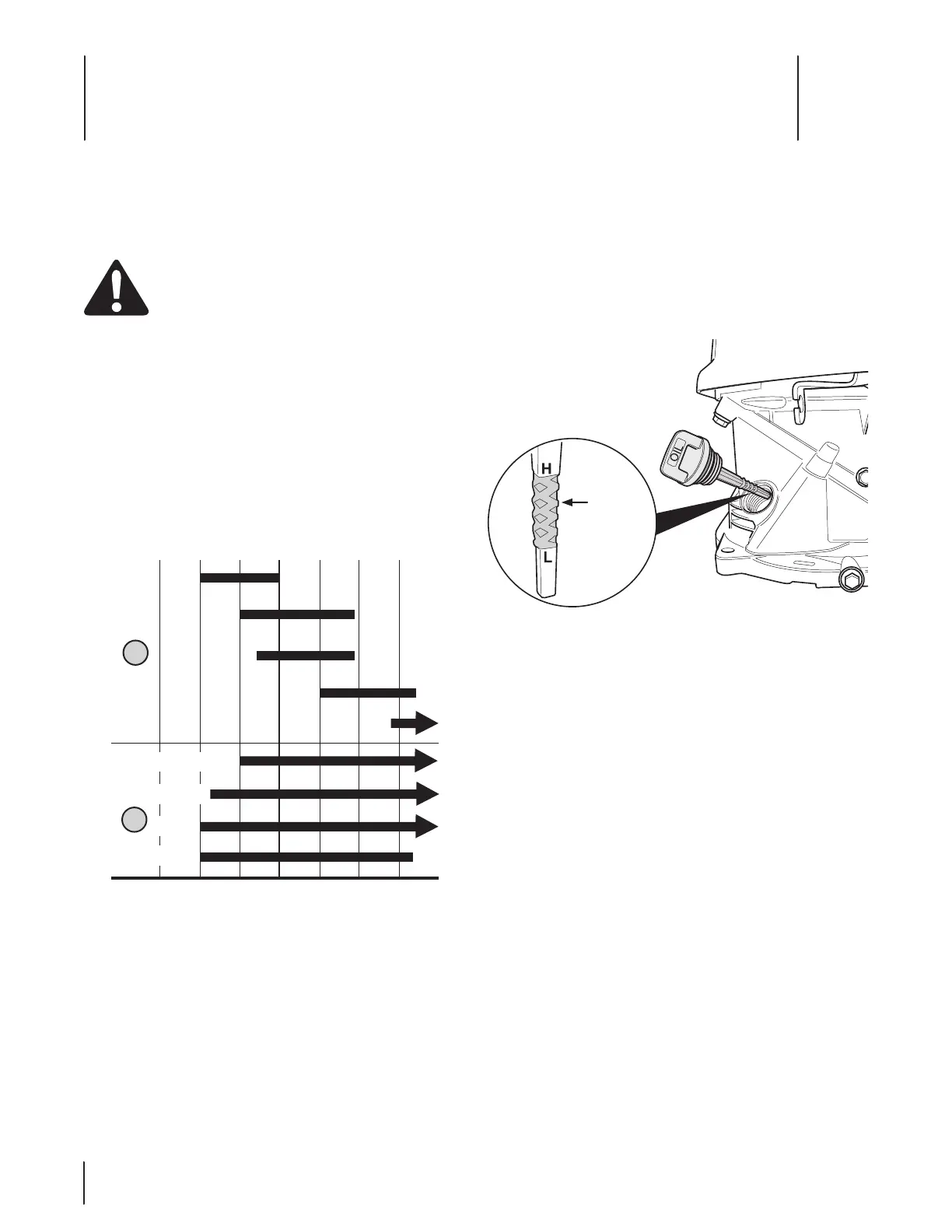 OIL

H

L