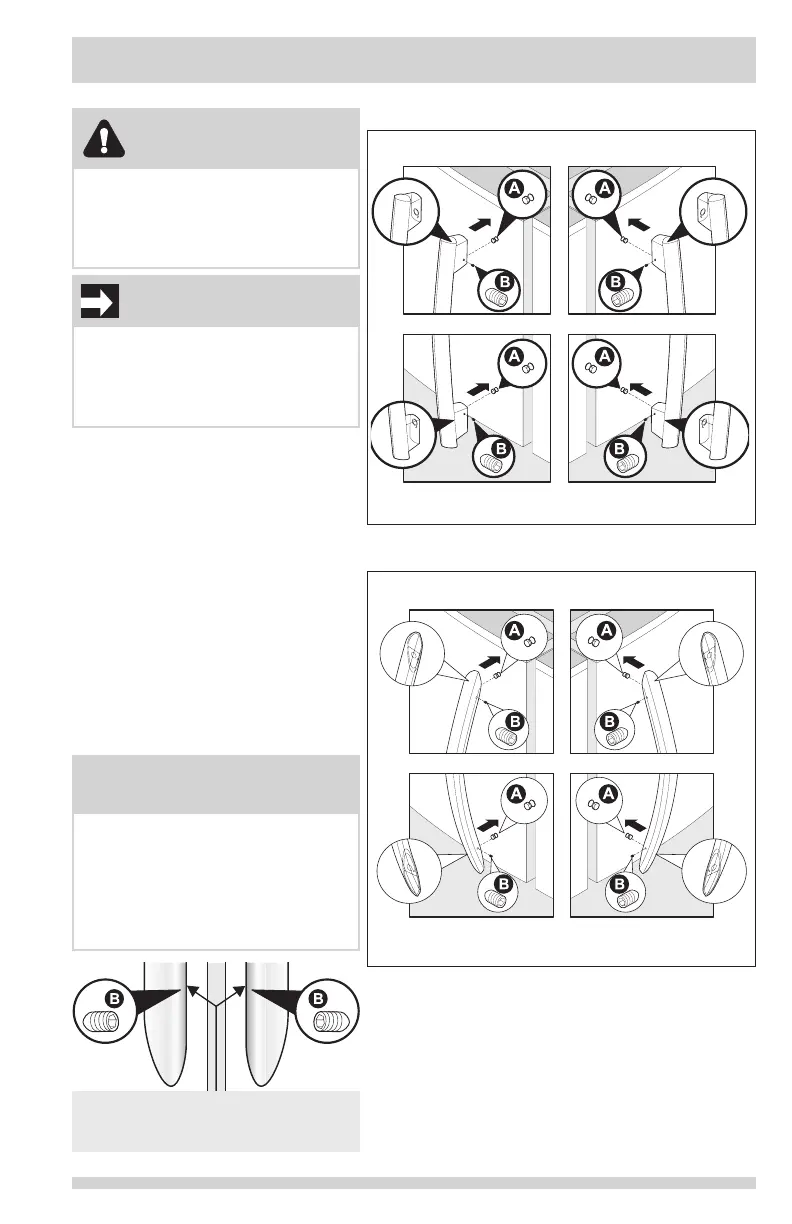 A B
A B
A B
A B

A B
A B
A B
A B

B B