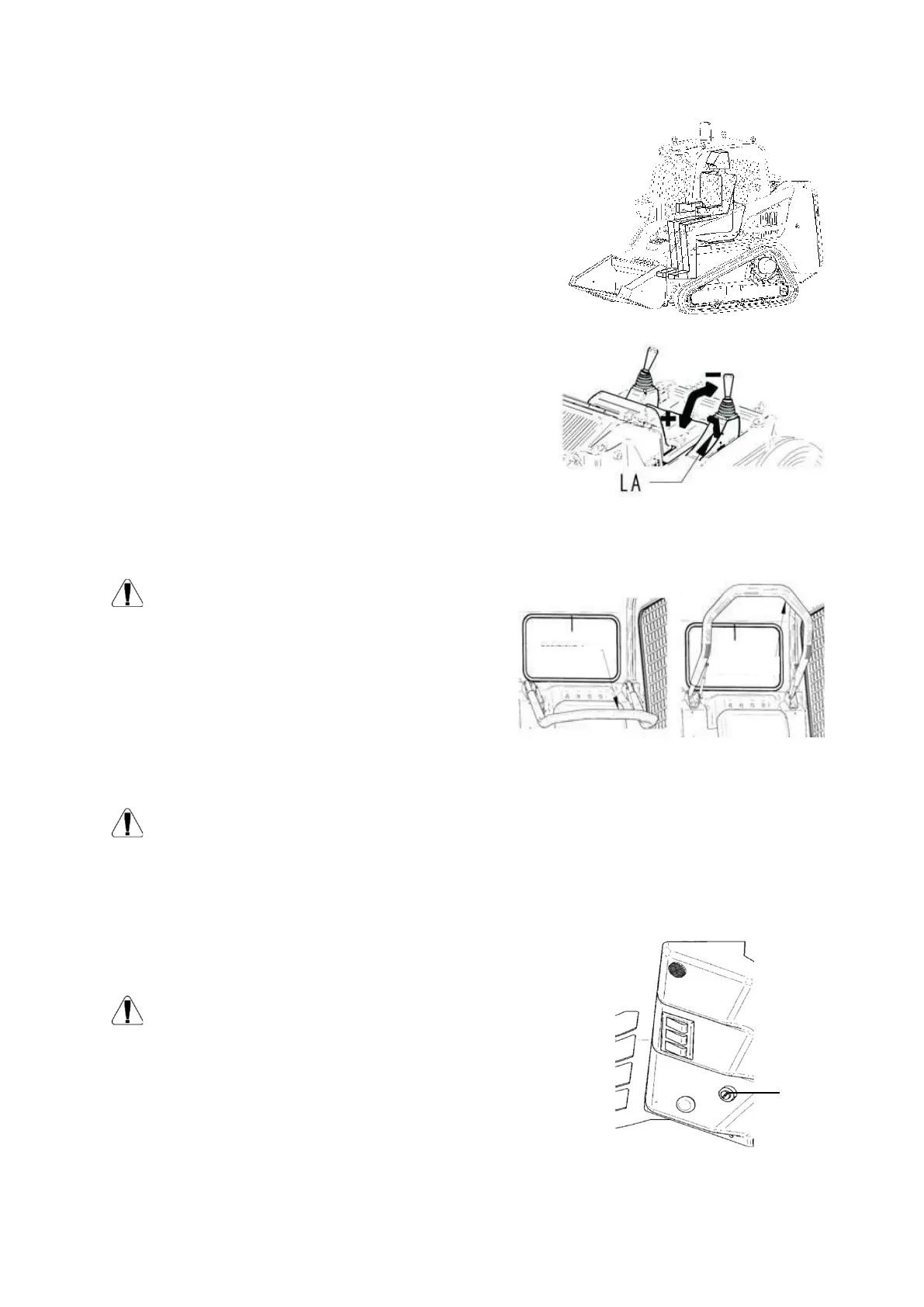 +
−
LA