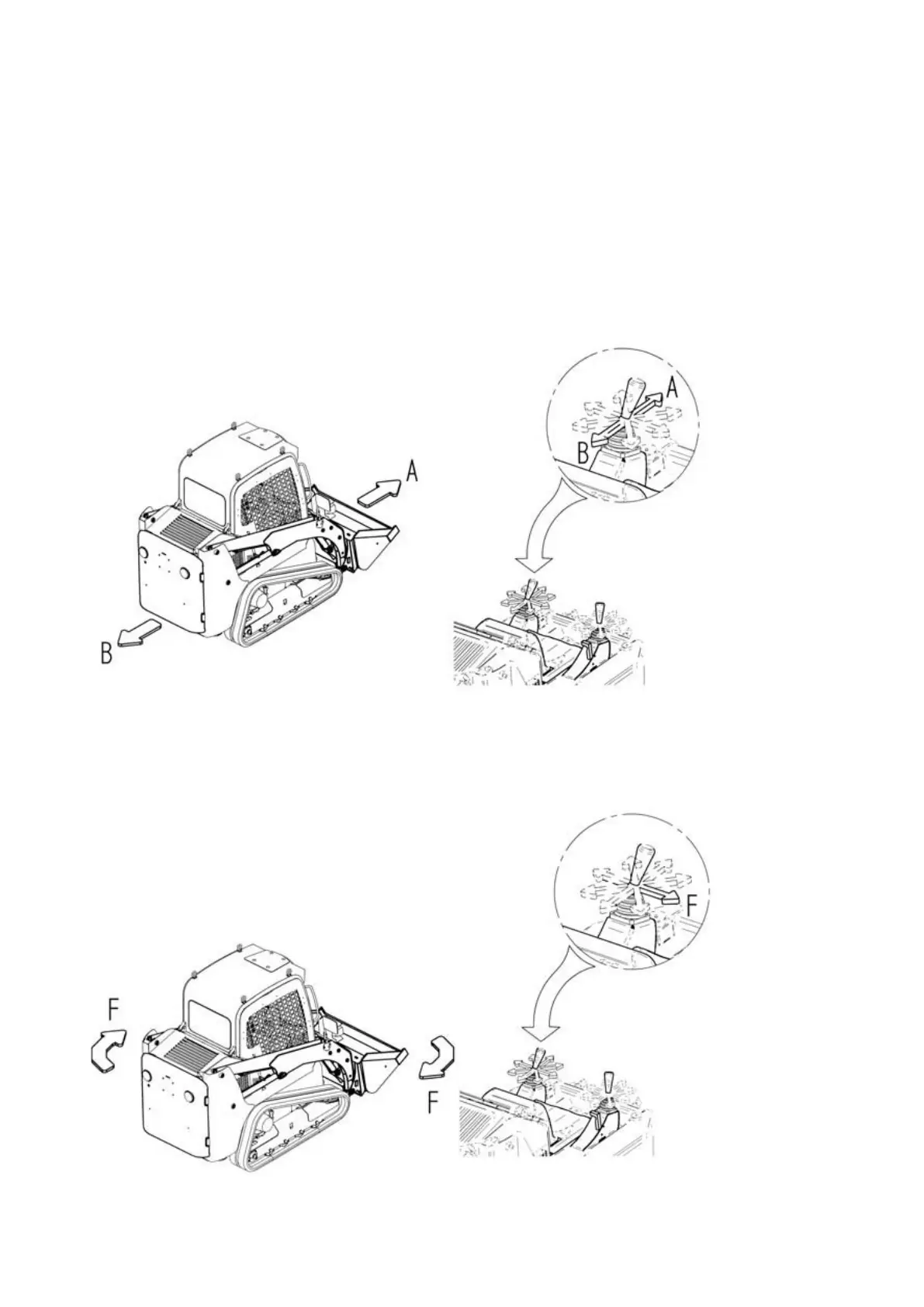 A
B
A
B

F
F
F