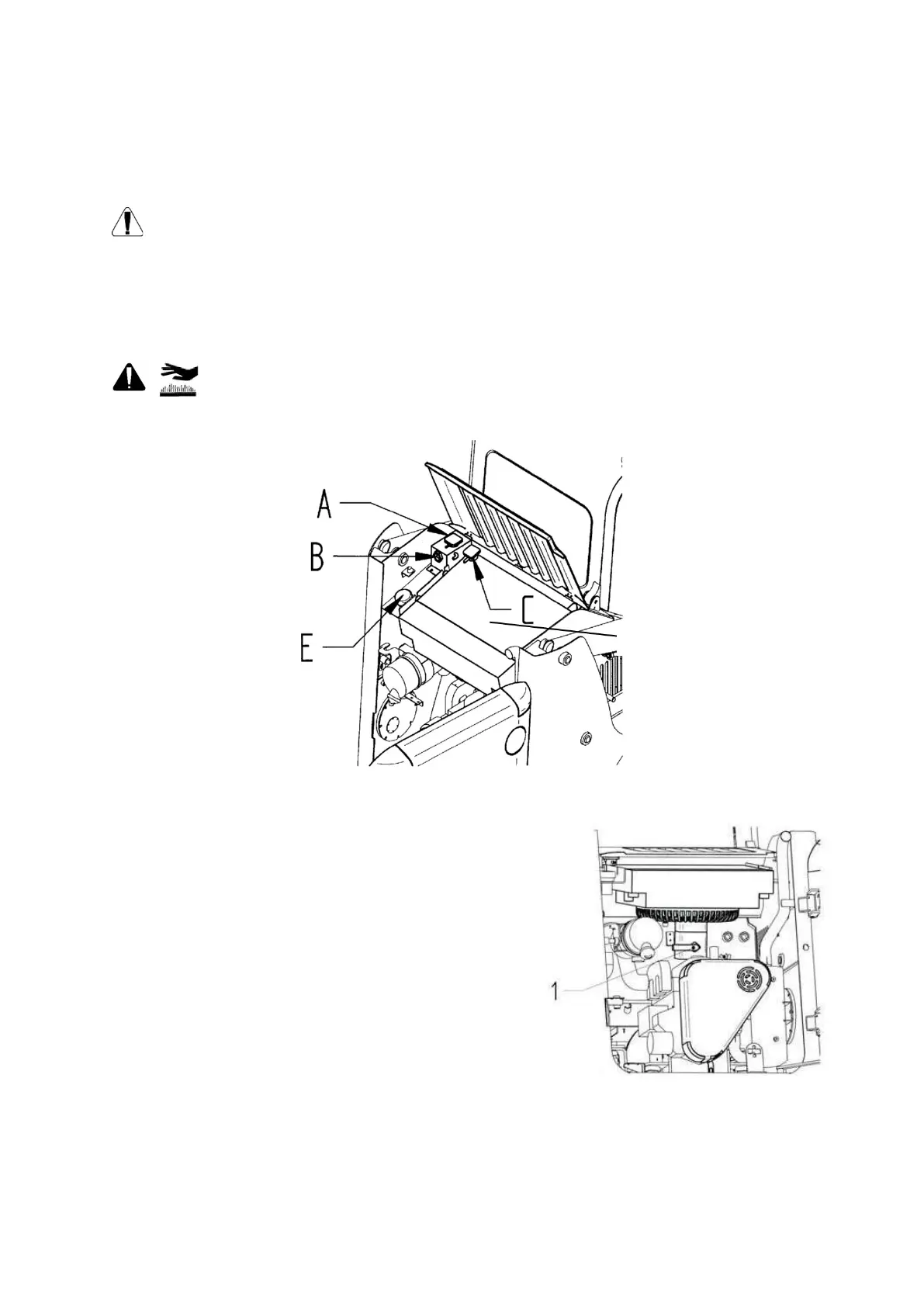 A
B
C
E

1