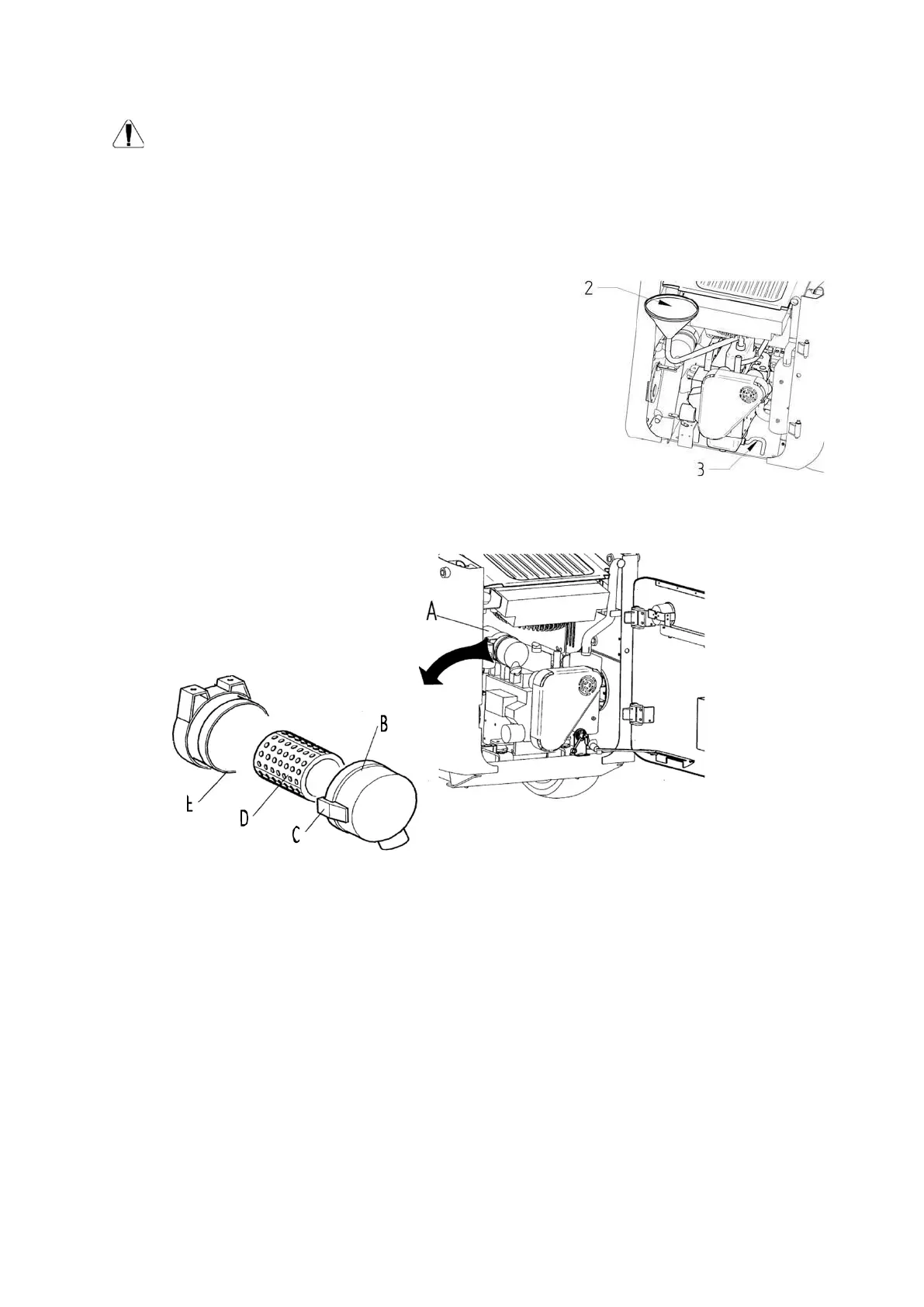 2

3

A

B

E

D

C