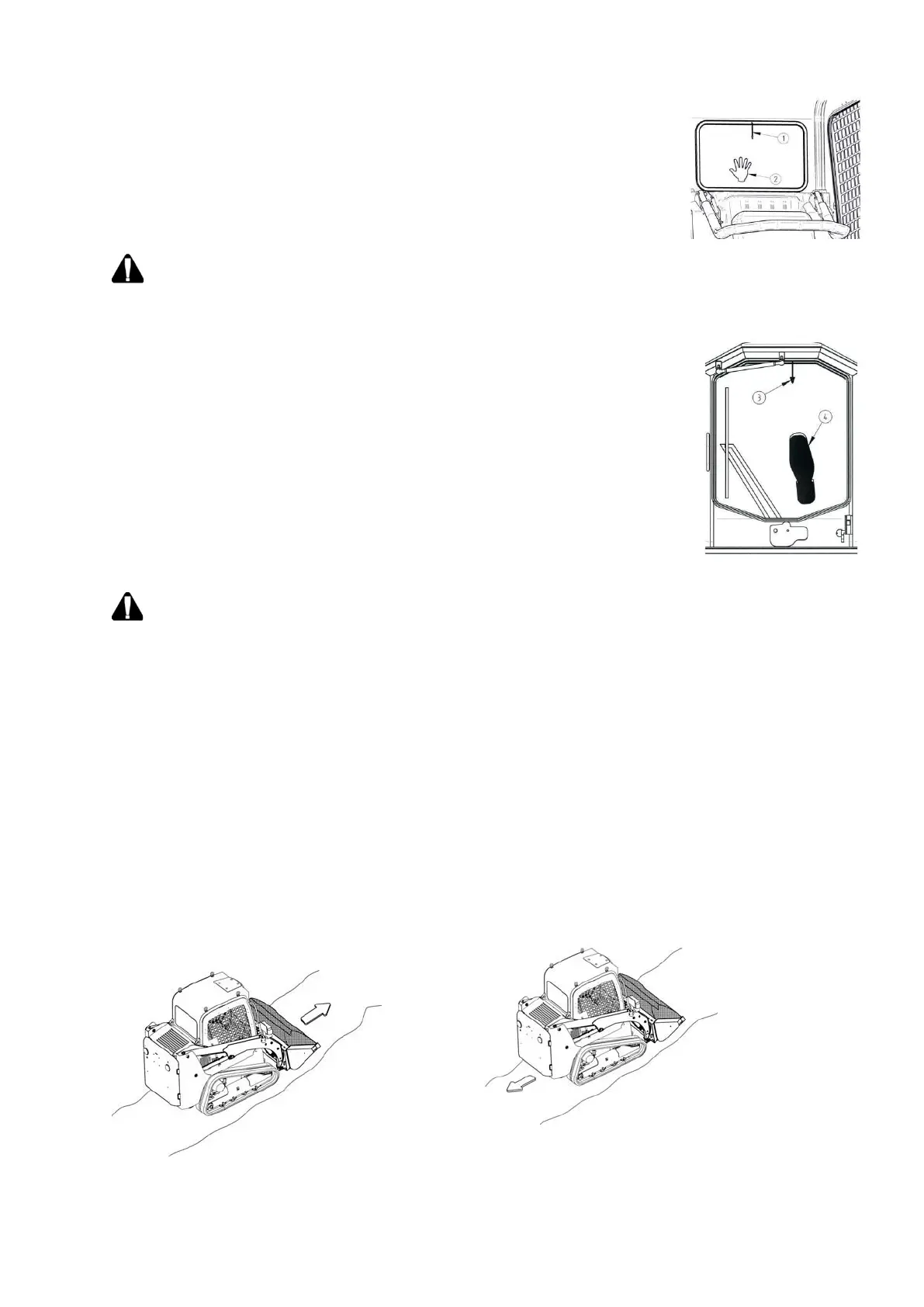 1

2

3

4