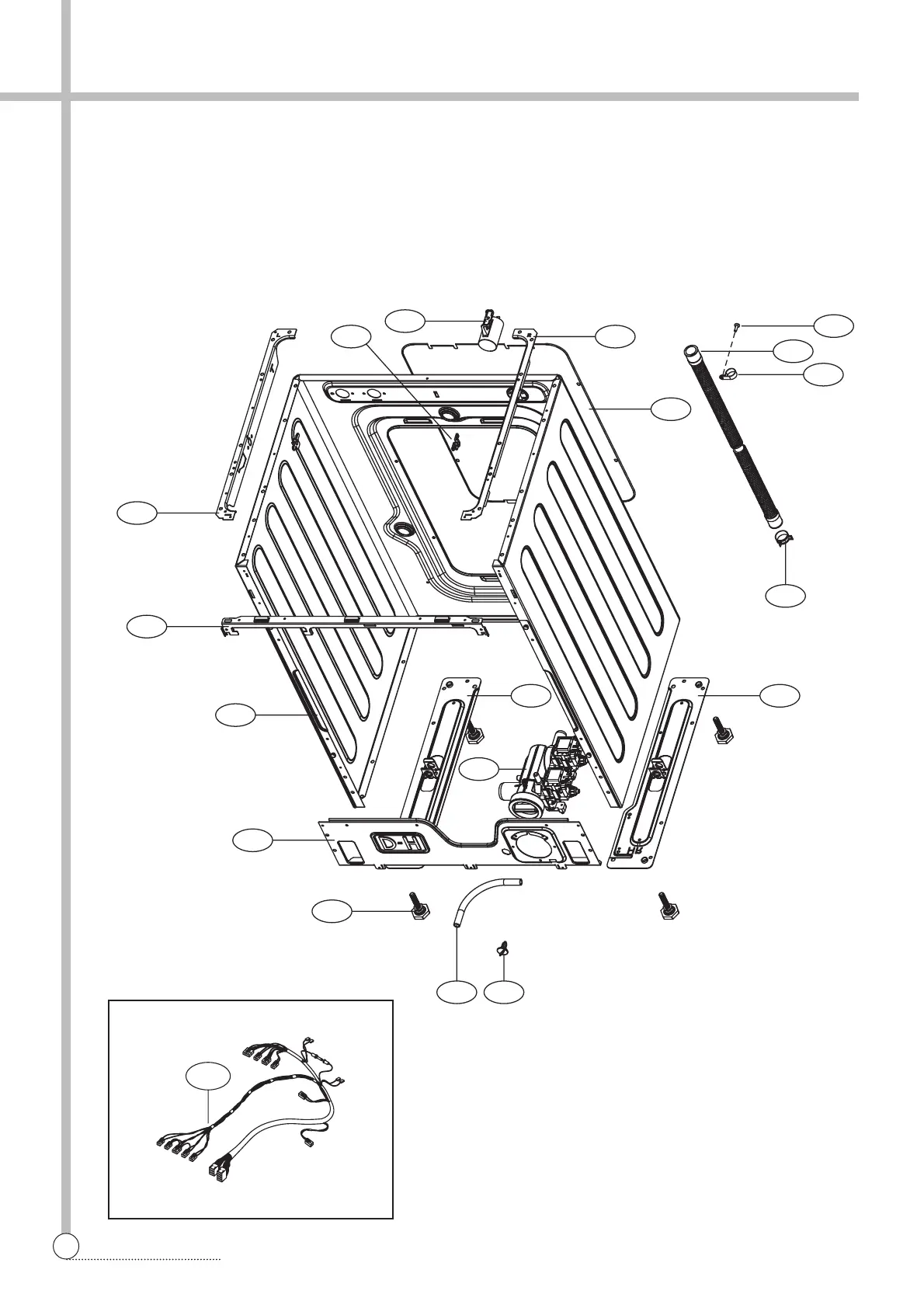 D-H