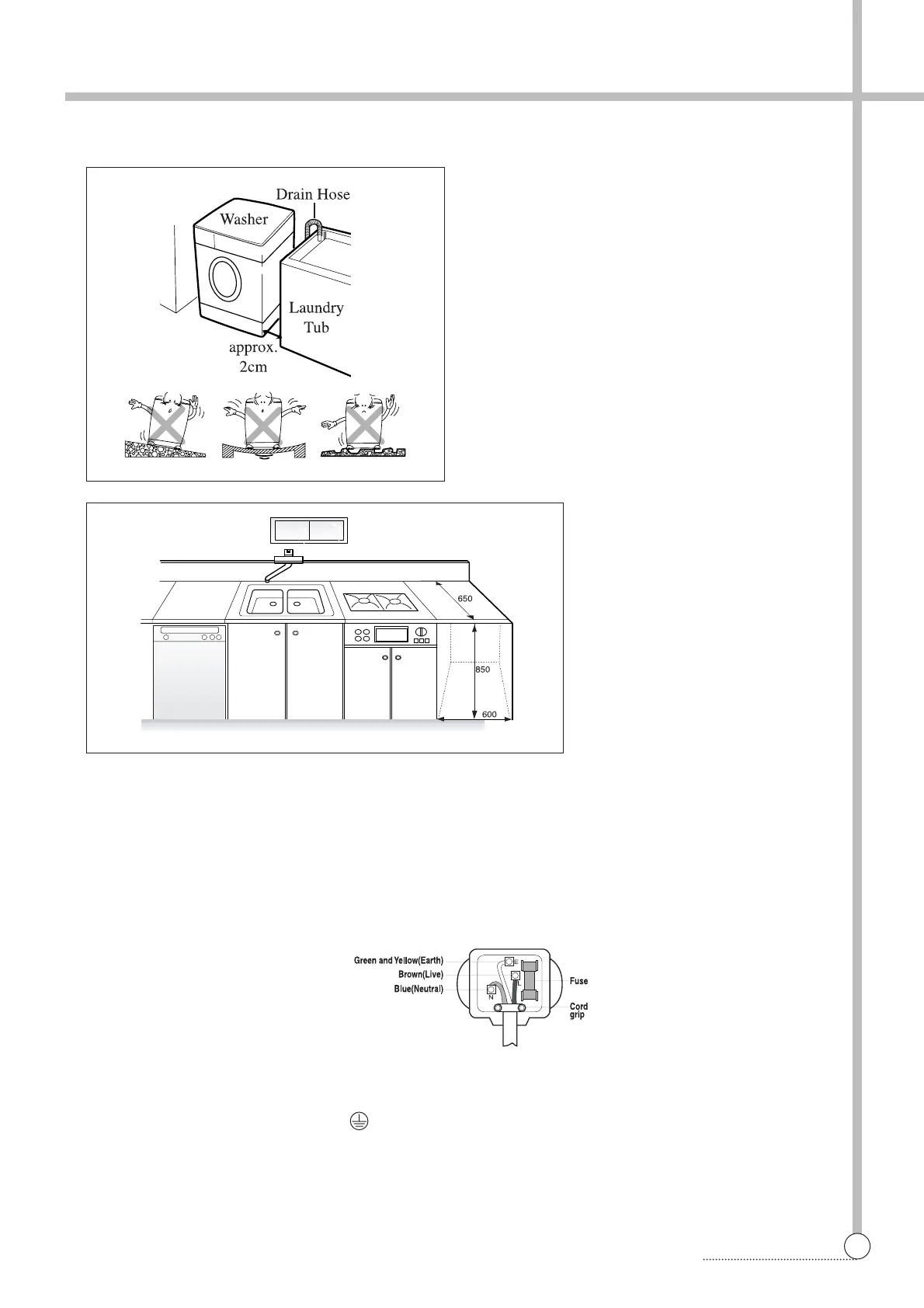 Drain Hose

Washer

Laundry Tub

approx. 2cm

650

850

600

Green and Yellow(Earth)

Brown(Live)

Blue(Neutral)

N

Fuse

Cord grip