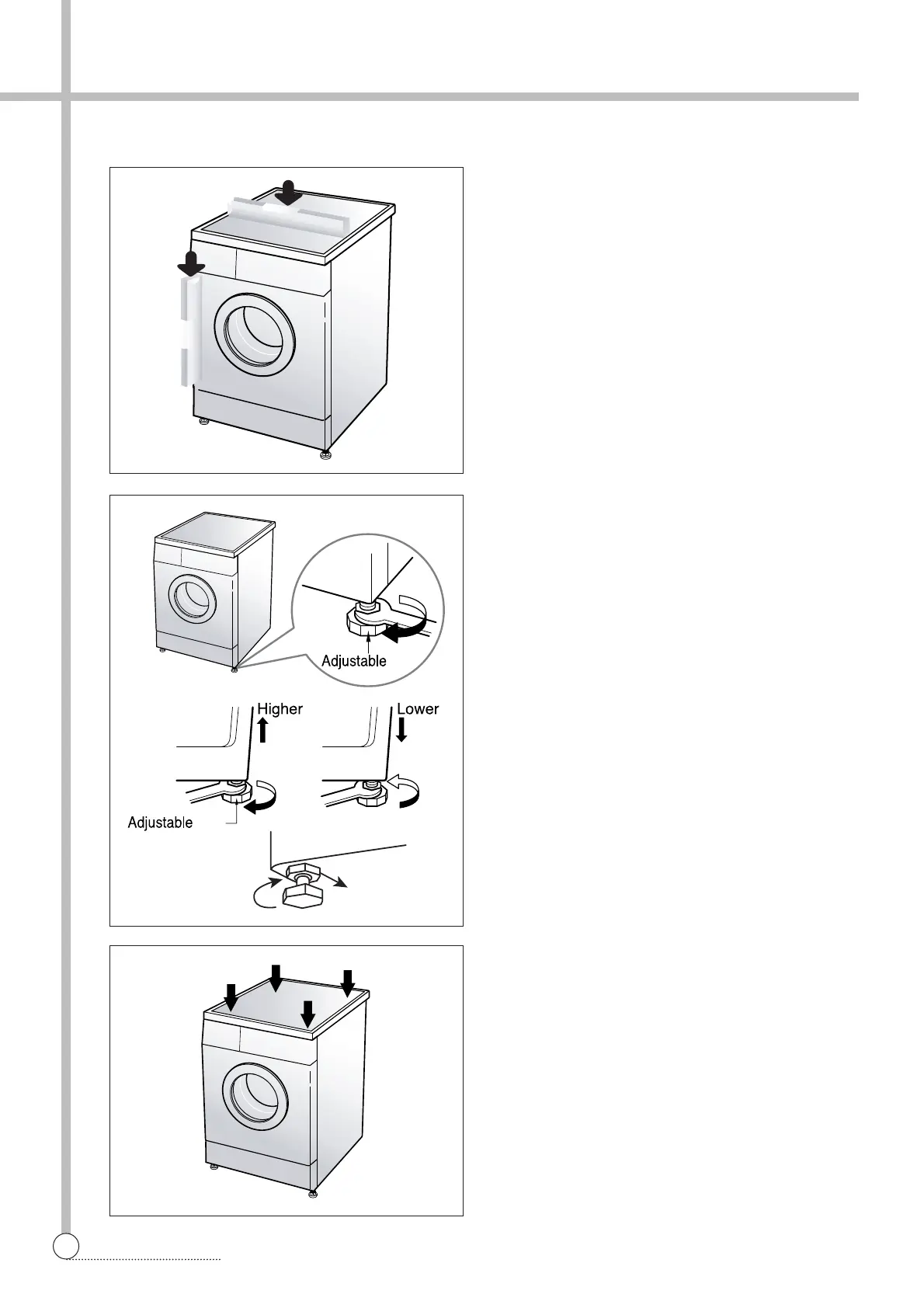 Adjustable

Higher

Lower

Adjustable