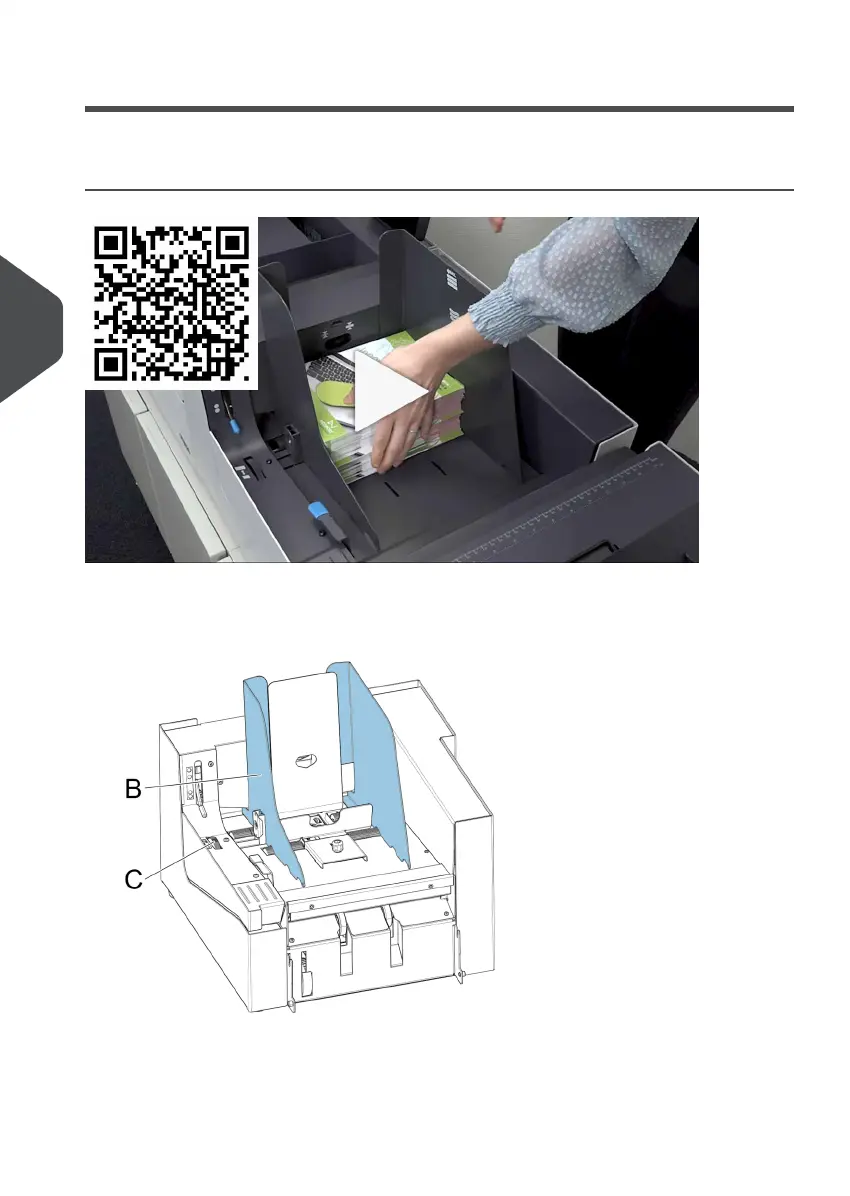 B
C