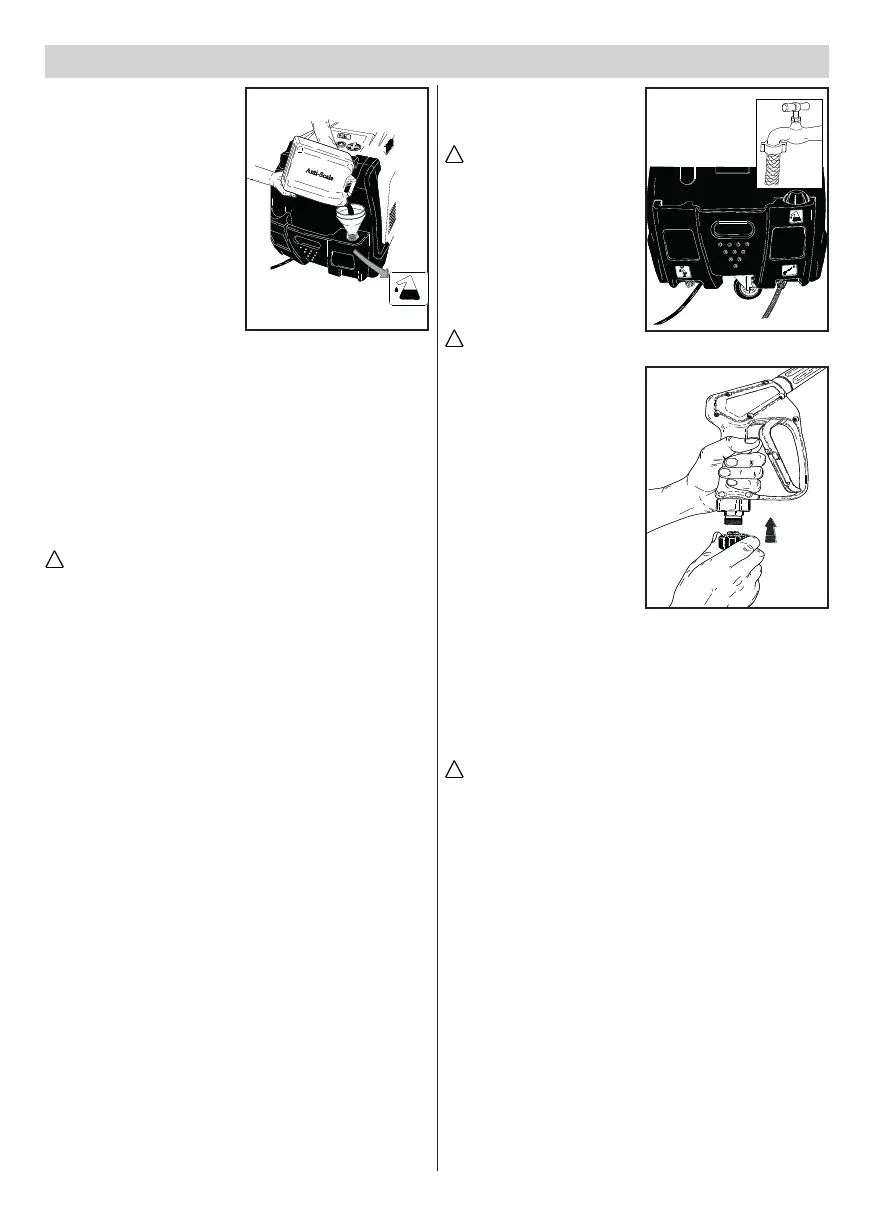 Anti-Scale