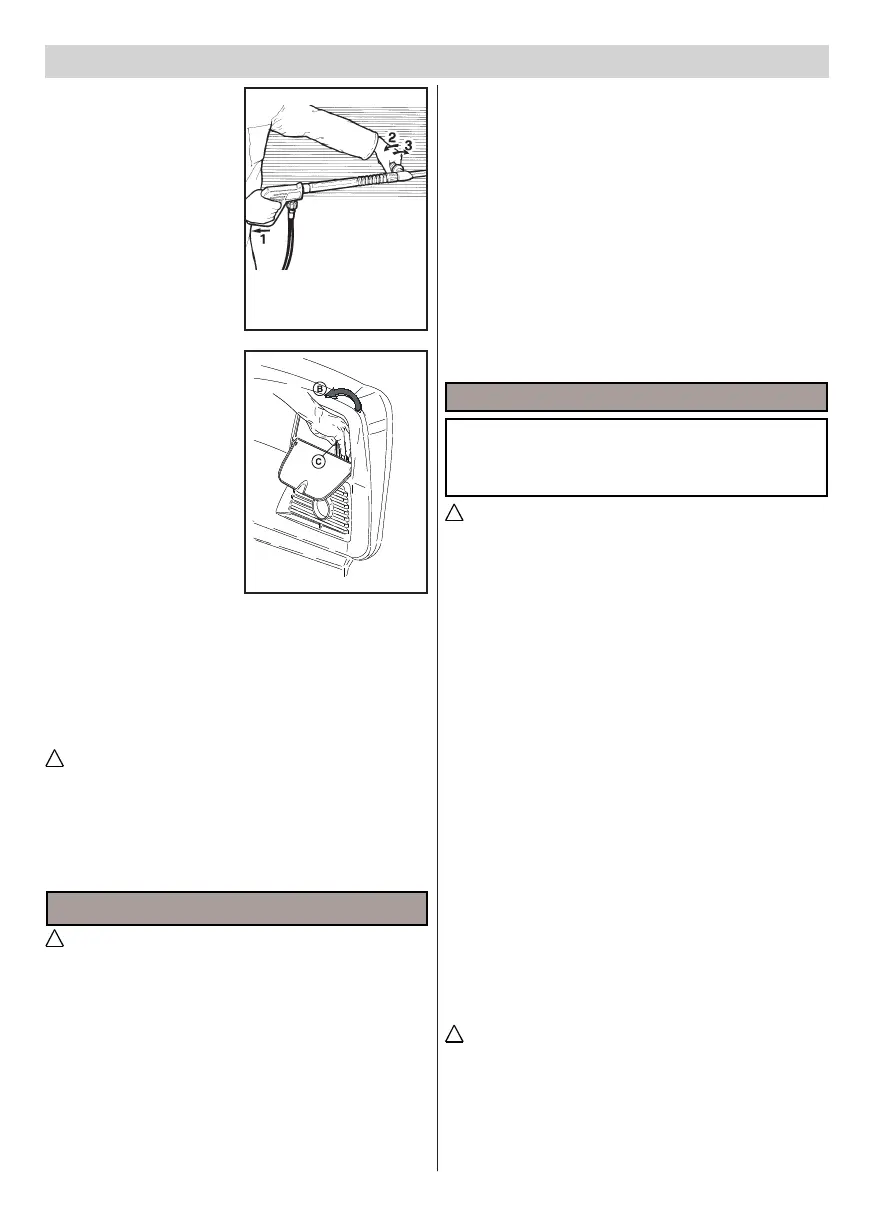 2
3
1

B
C