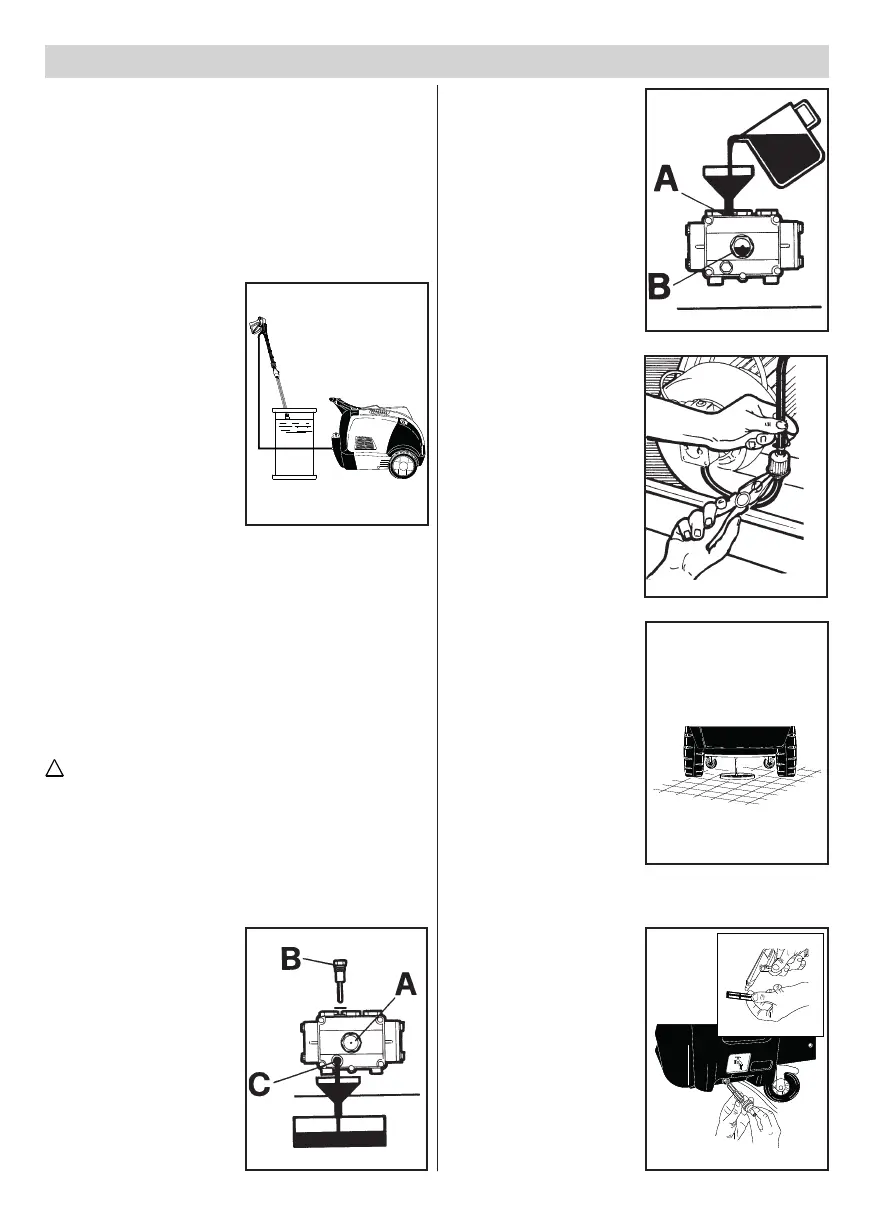 A

B

B

A

C