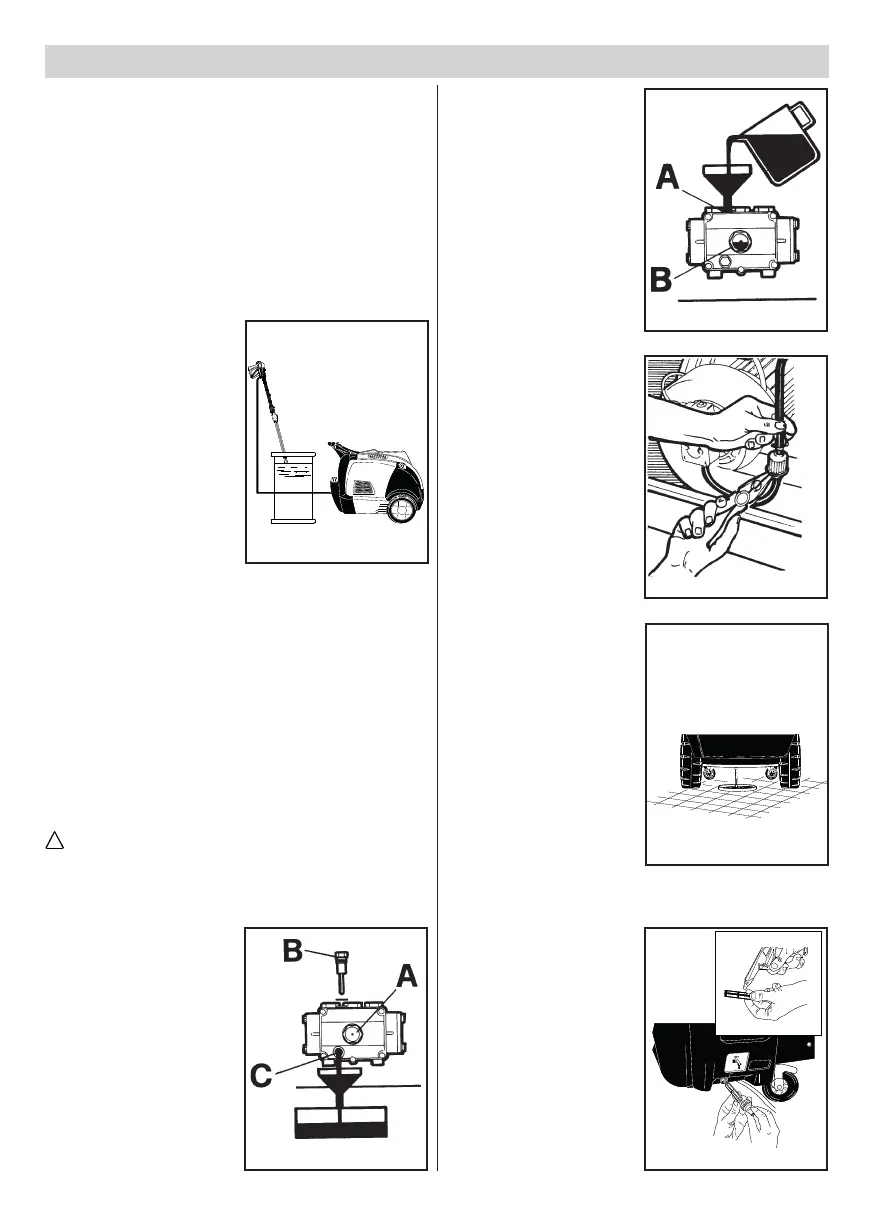 A

B

B

A

C