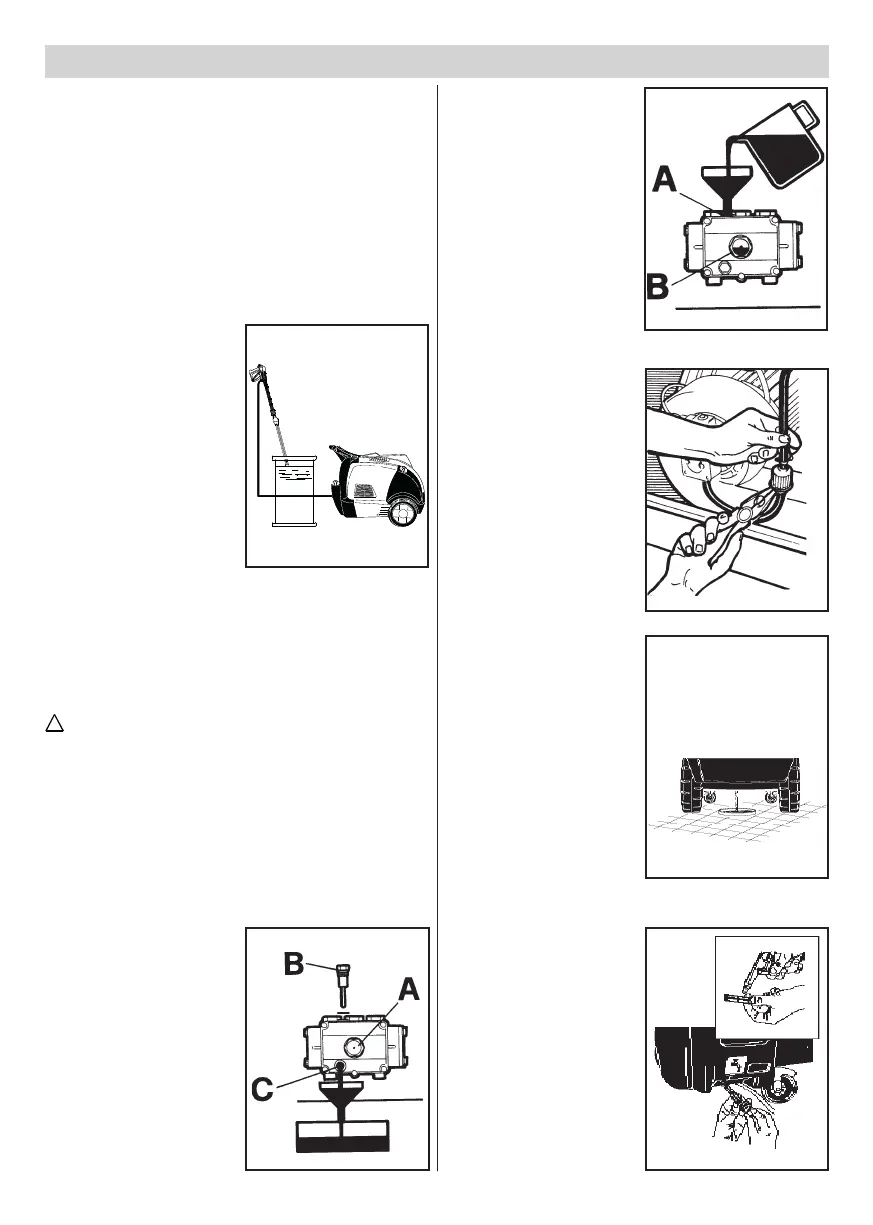 A
B
B
A
C