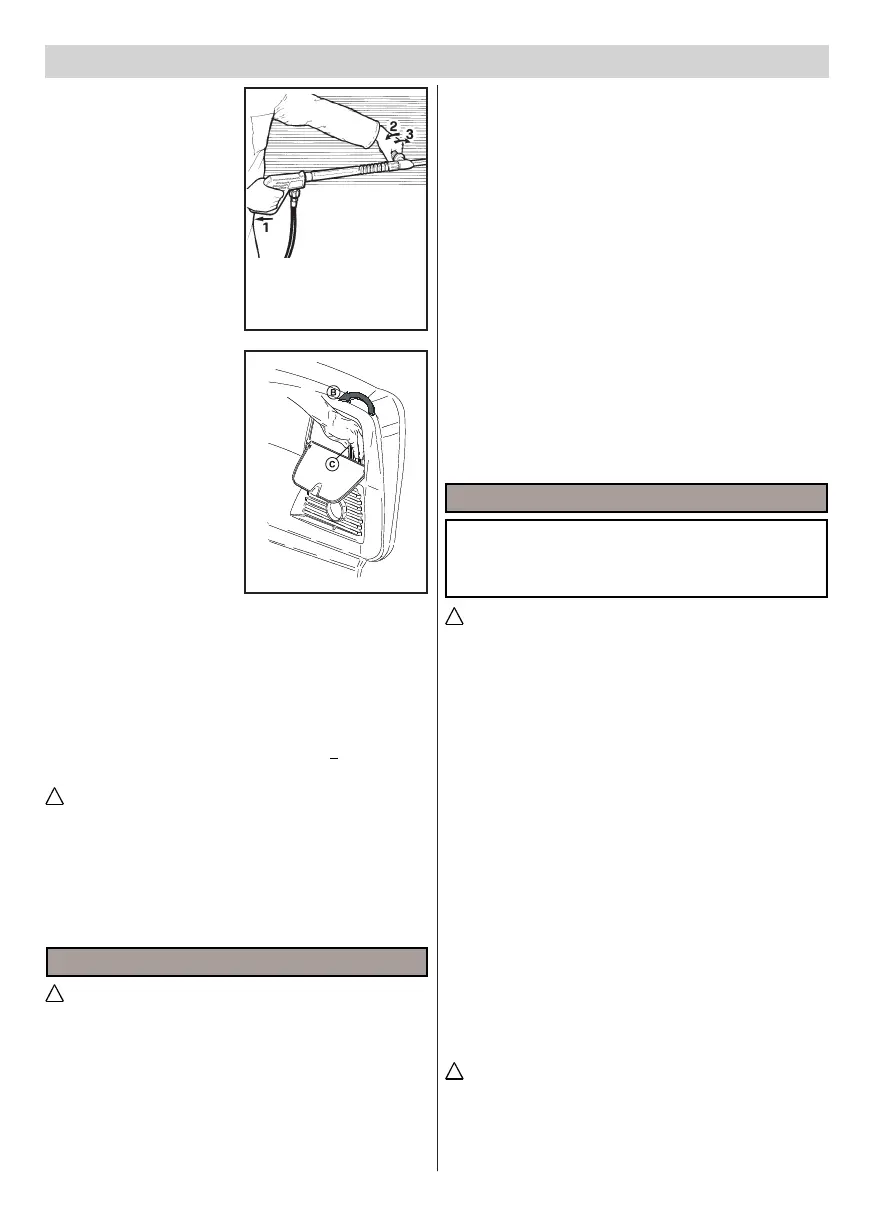 2
3
1

B
C