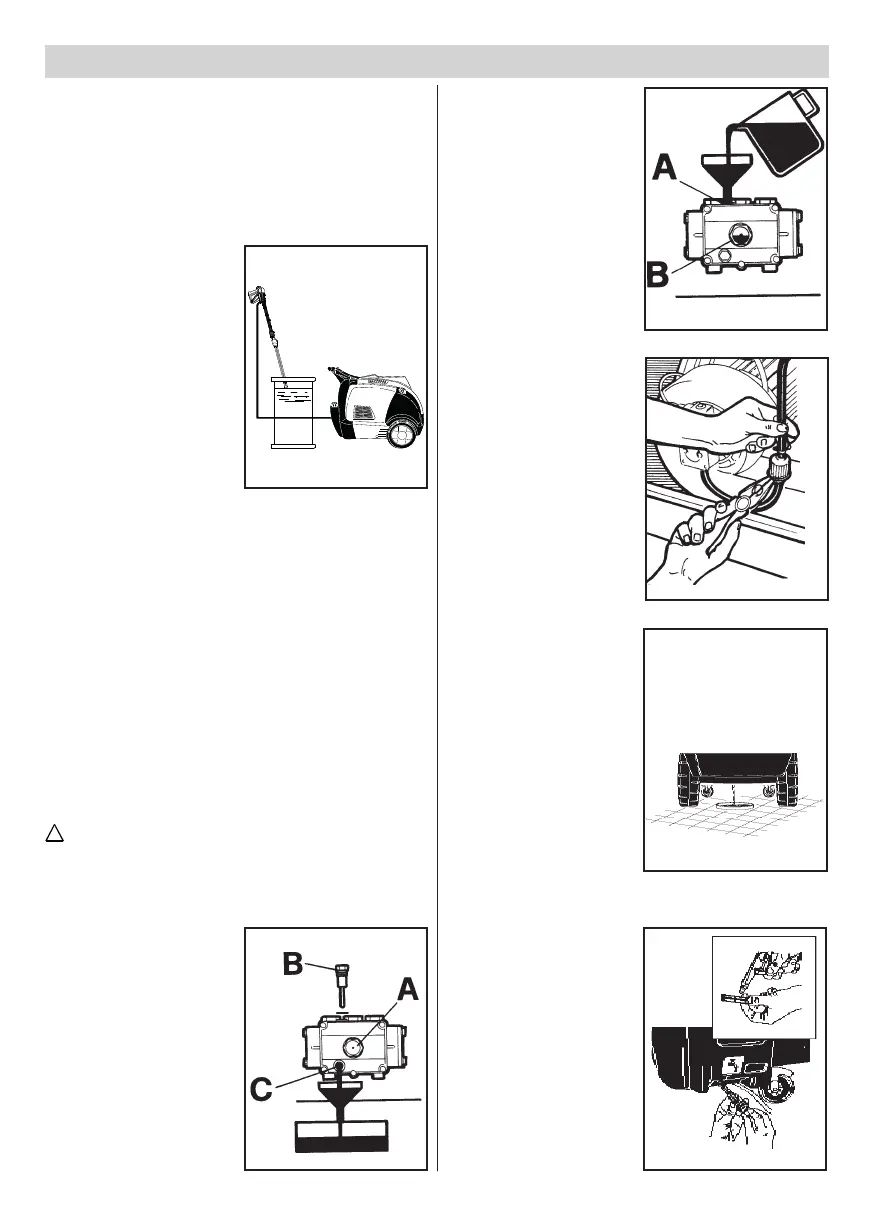 A

B

B

A

C