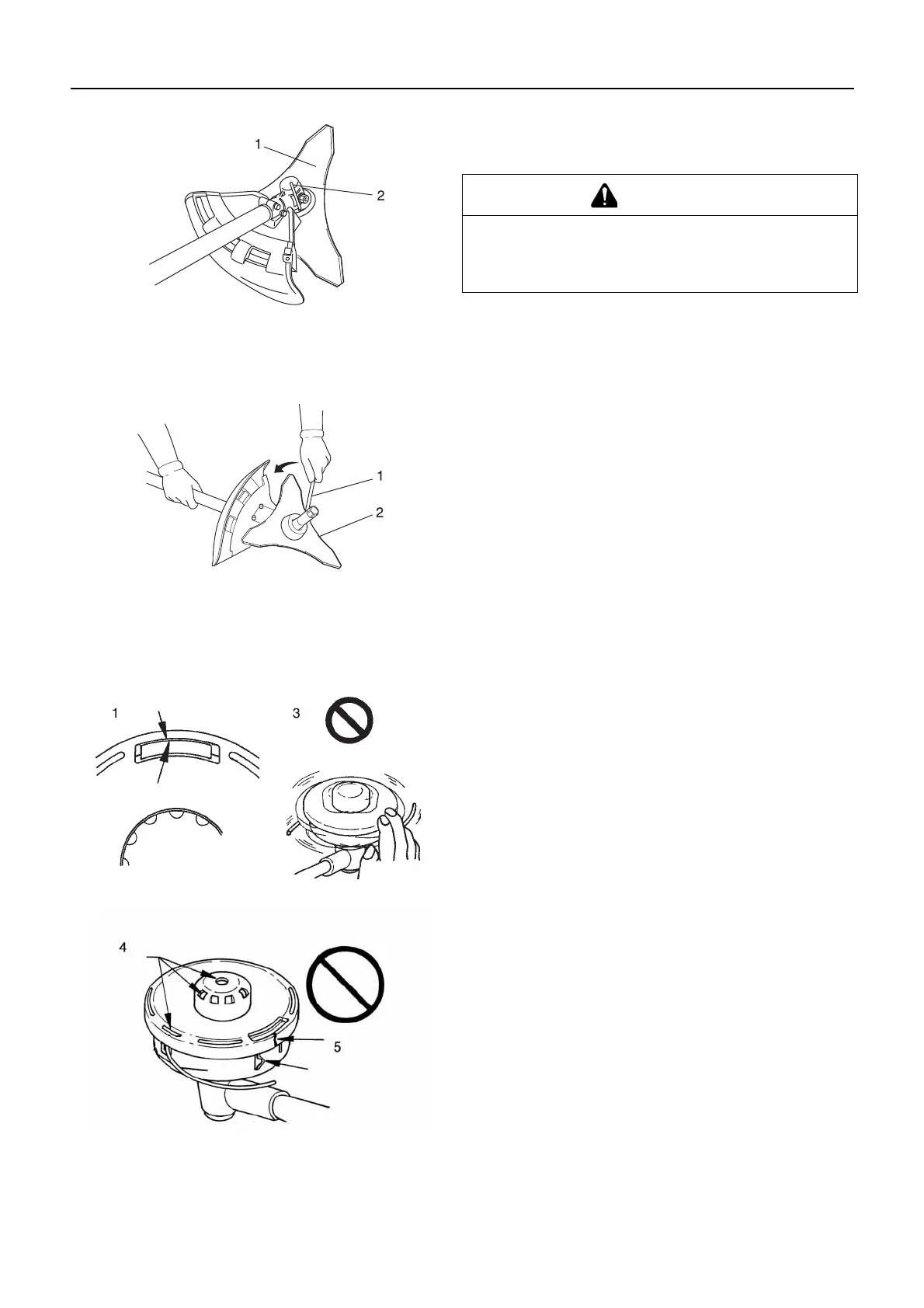 1

2

1

2

1

3

4

5