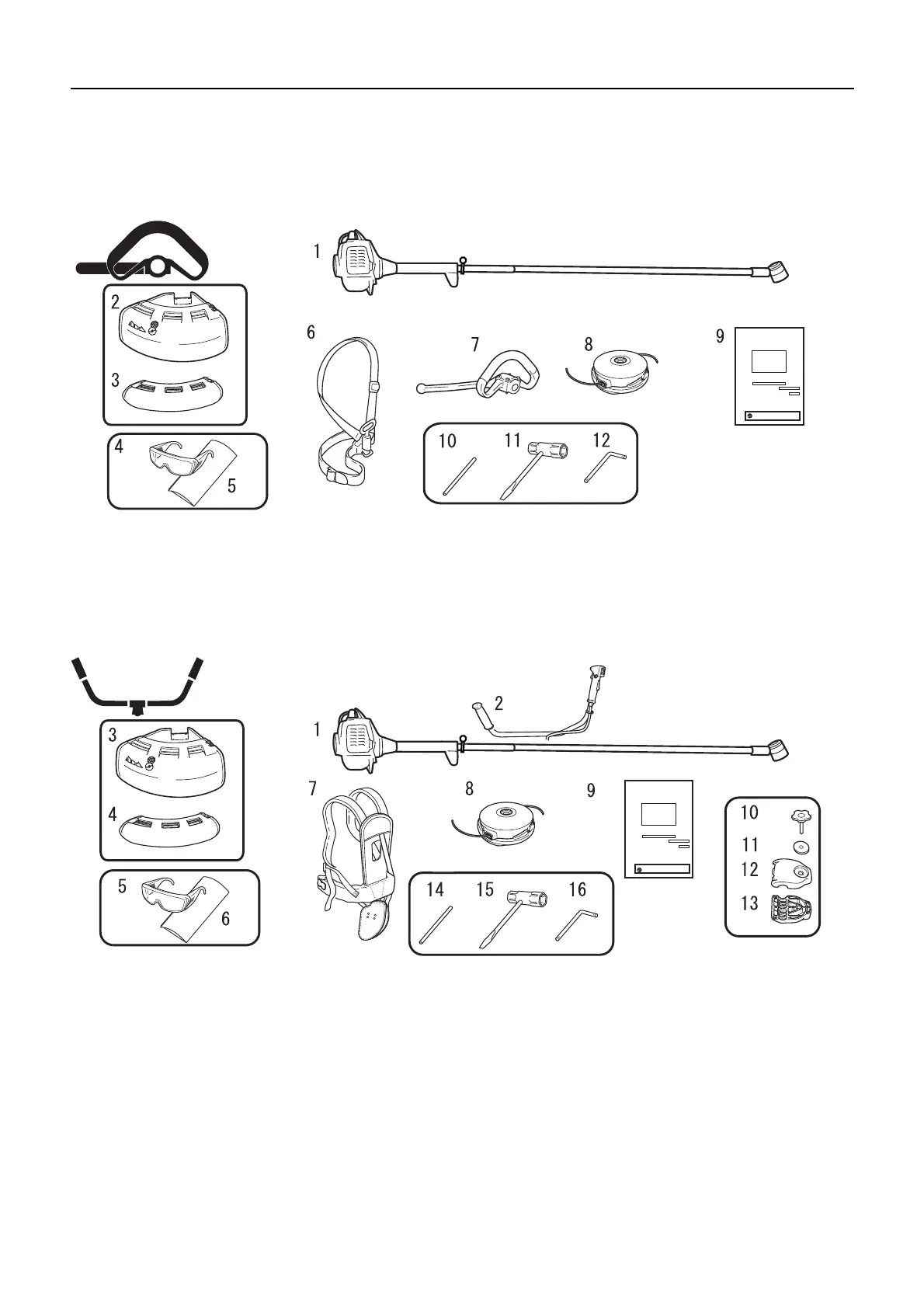 1
2
3
4
5
6
7
8
9
10
11
12

1
2
3
4
5
6
7
8
9
10
11
12
13
14
15
16