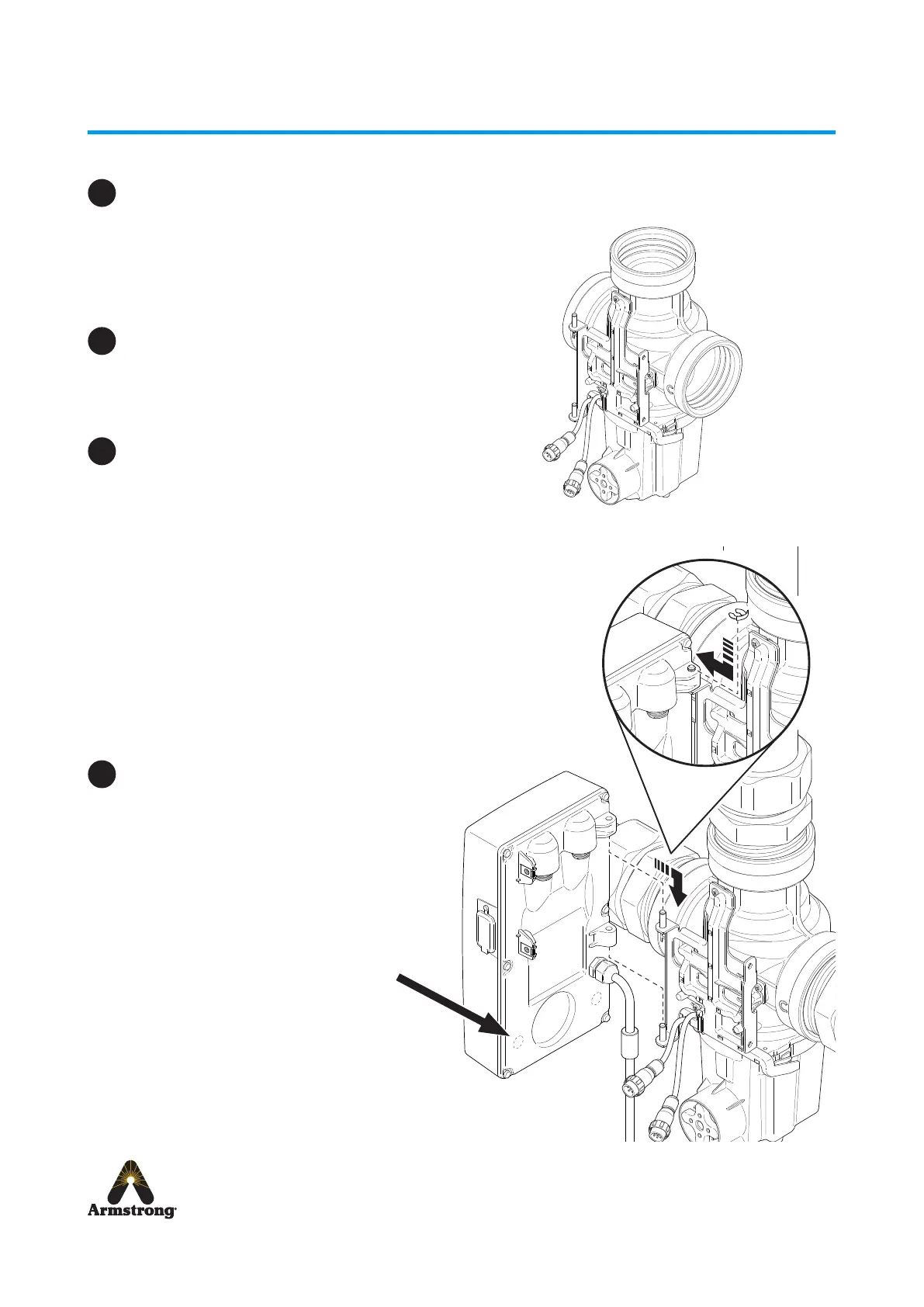 Armstrong