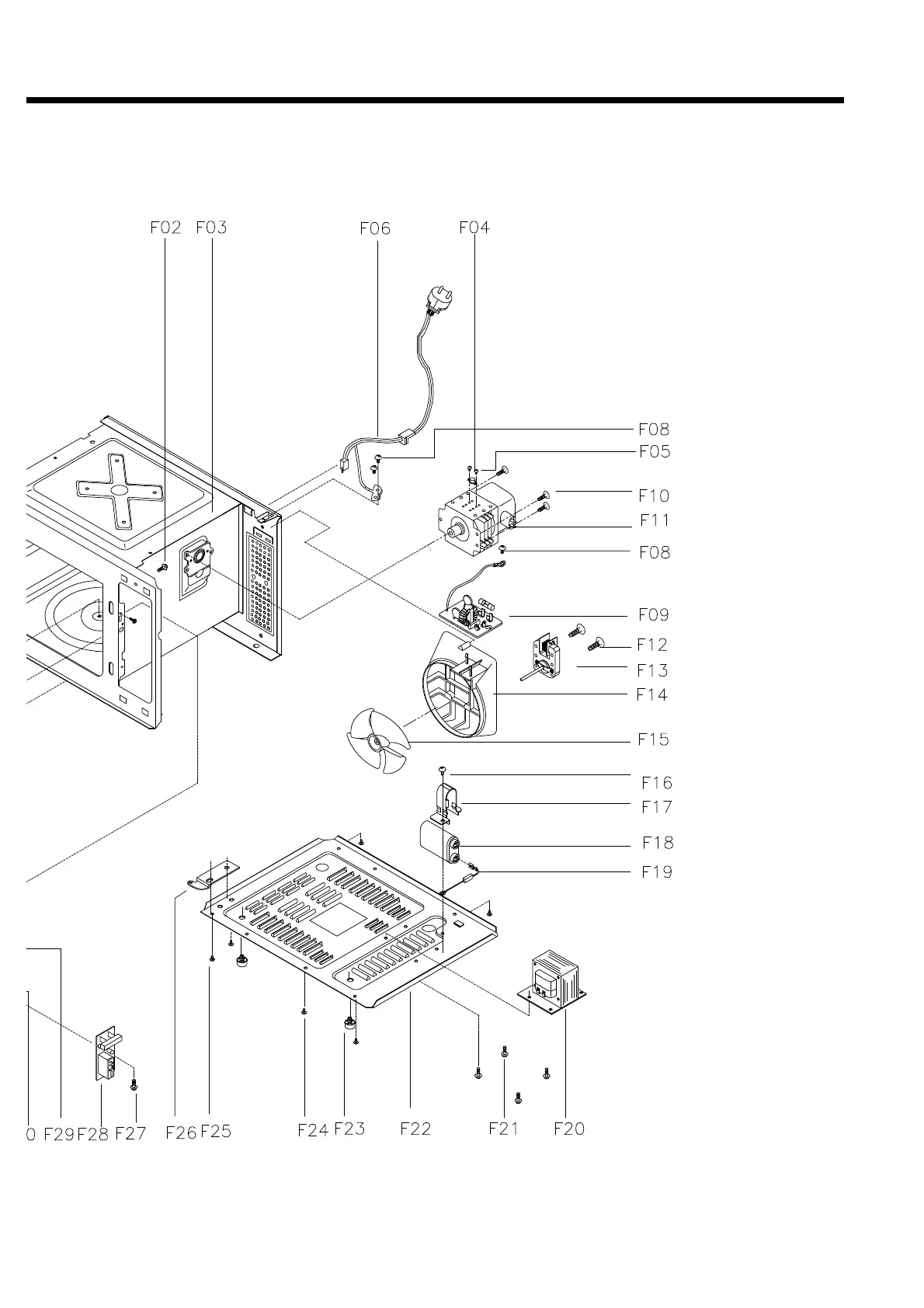 F02 F03 F06 F04

F08
F05
F10
F11
F08
F09
F12
F13
F14
F15
F16
F17
F18
F19

0 F29 F28 F27 F26 F25 F24 F23 F22 F21 F20