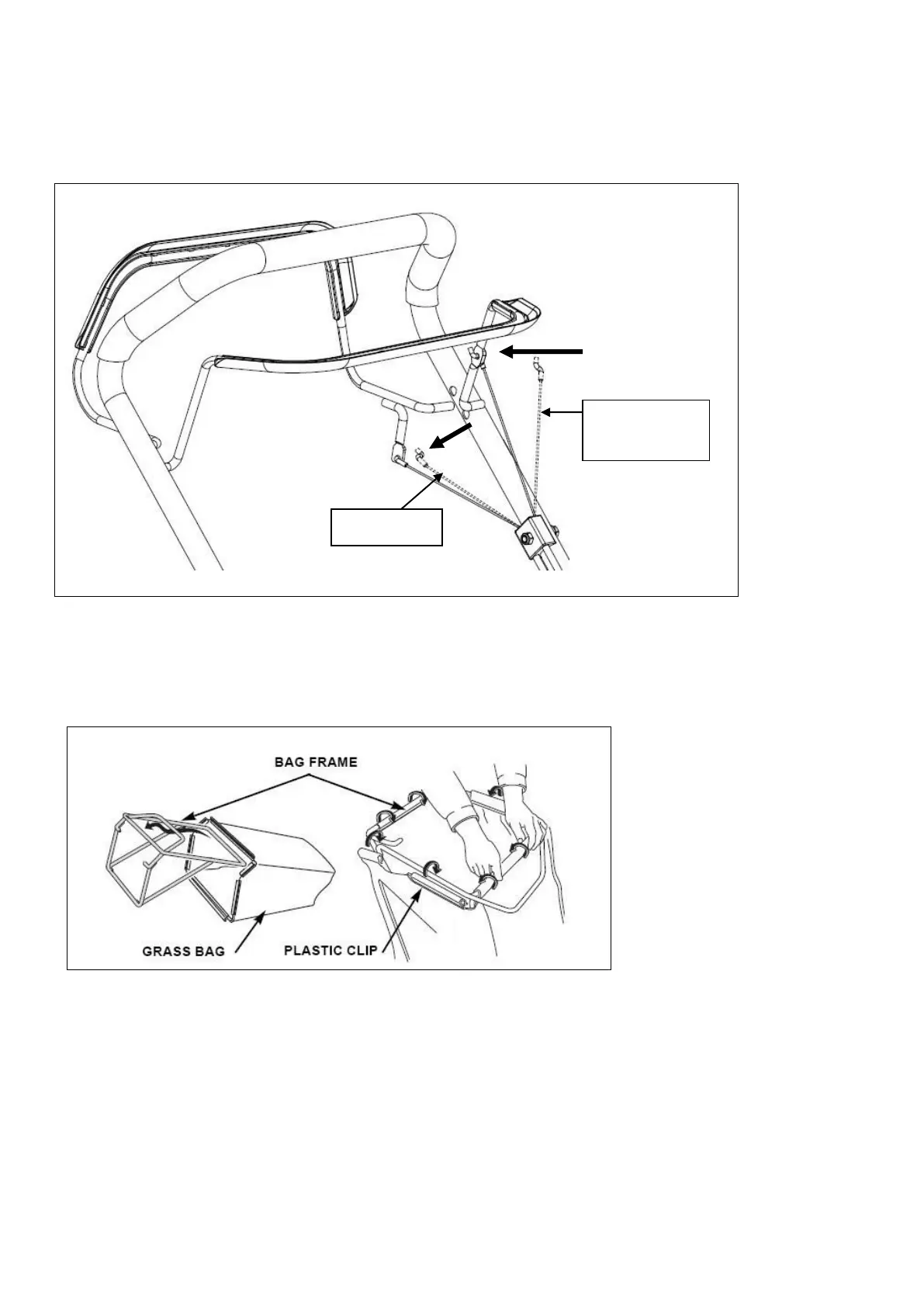 BAG FRAME

GRASS BAG

PLASTIC CLIP