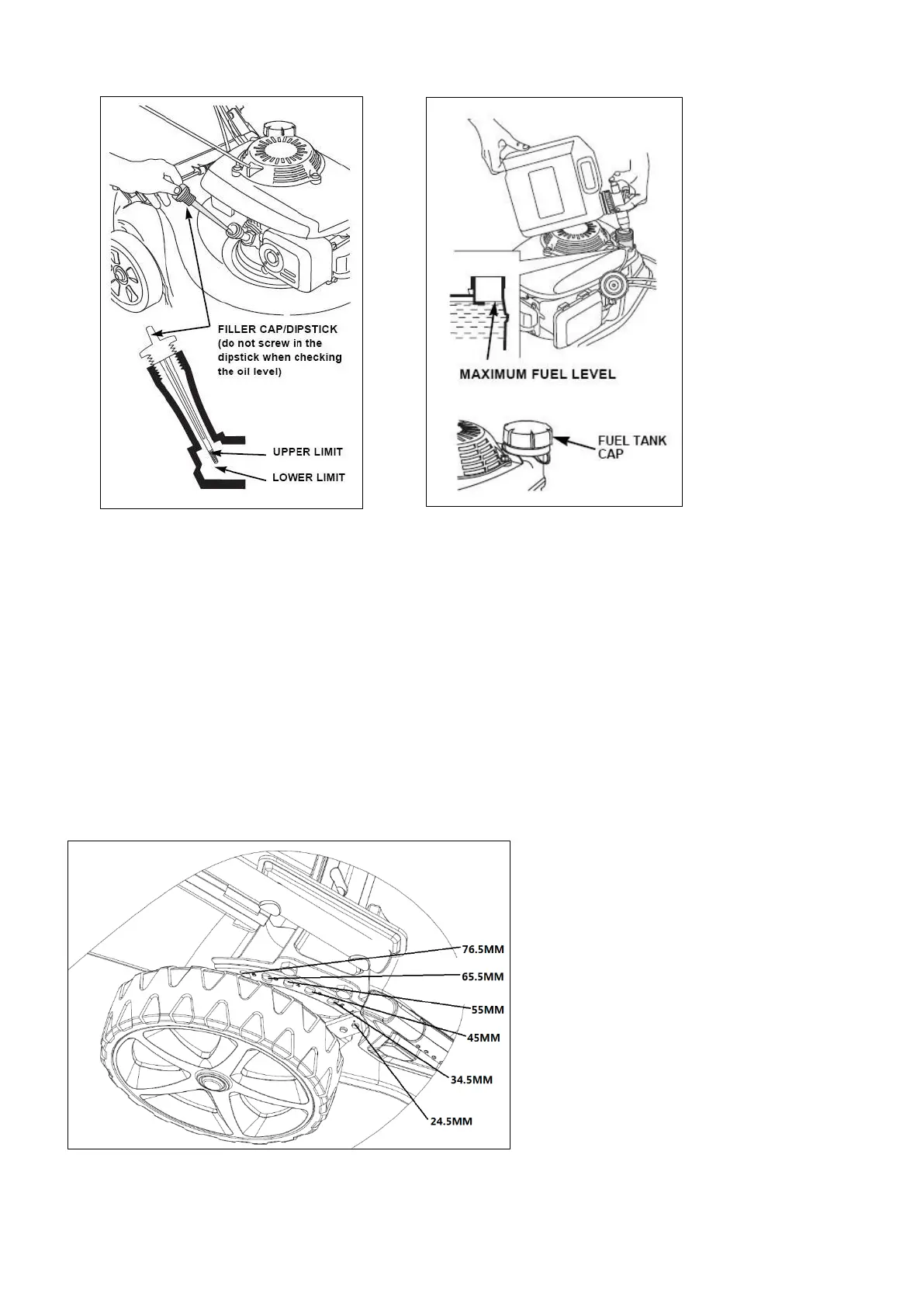 FILLER CAP/DIPSTICK (do not screw in the dipstick when checking the oil level)

UPPER LIMIT

LOWER LIMIT

MAXIMUM FUEL LEVEL

FUEL TANK CAP

76.5MM

65.5MM

55MM

45MM

34.5MM

24.5MM