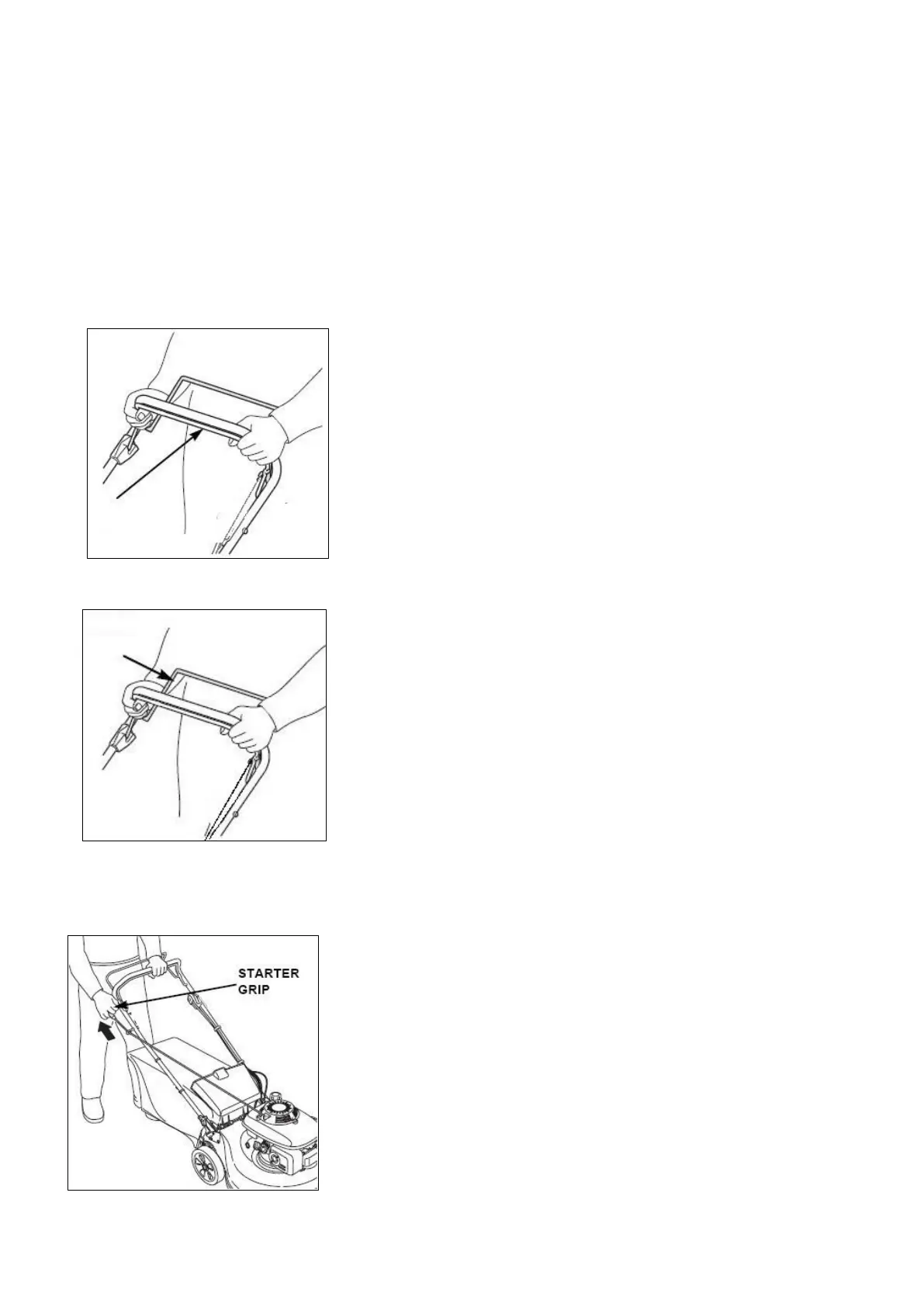 STARTER GRIP