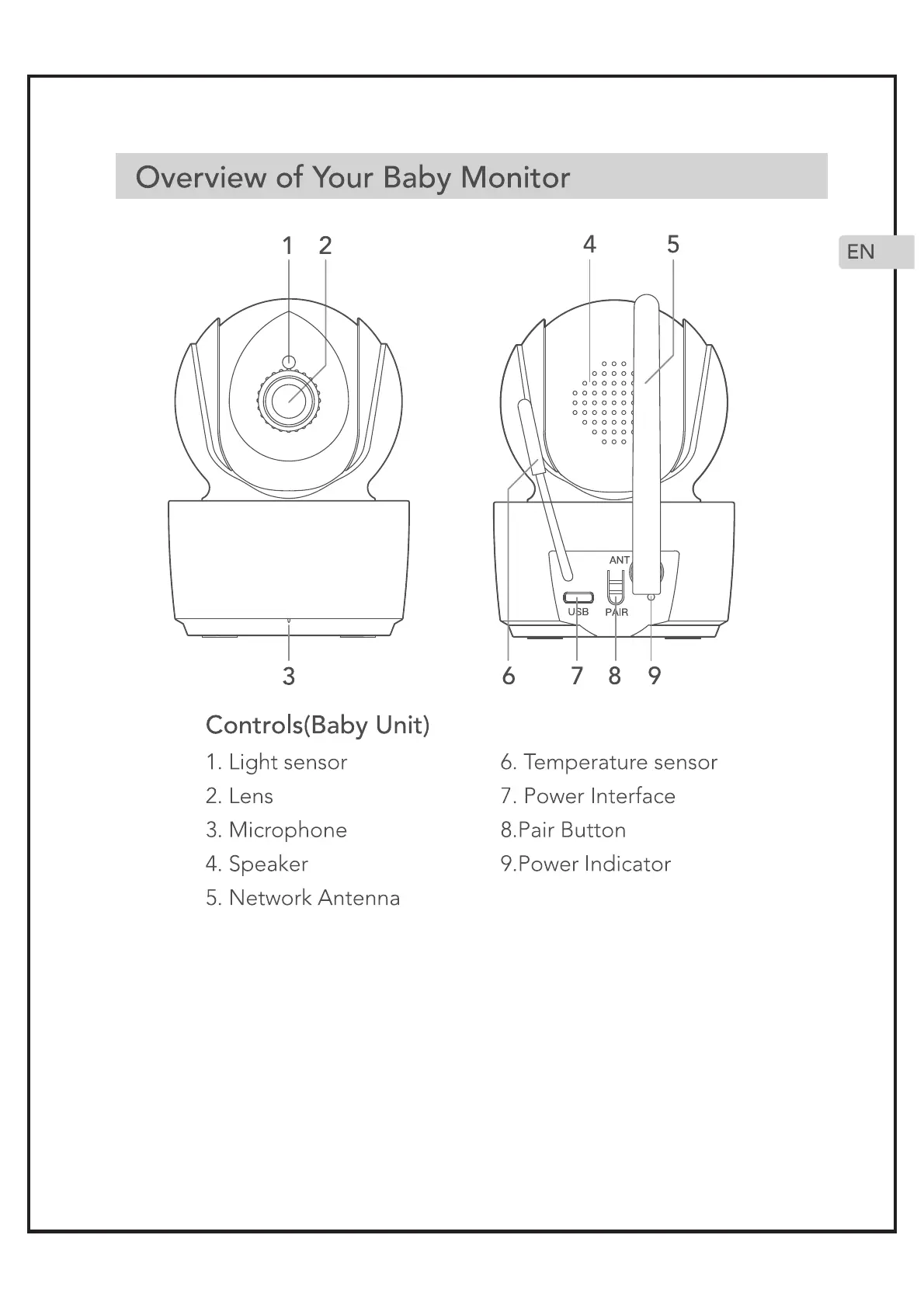 Overview of Your Baby Monitor

EN

1 2

4 5

ANT

USB PAIR

3

6 7 8 9

Controls(Baby Unit)

1. Light sensor
2. Lens
3. Microphone
4. Speaker
5. Network Antenna

6. Temperature sensor
7. Power Interface
8.Pair Button
9.Power Indicator