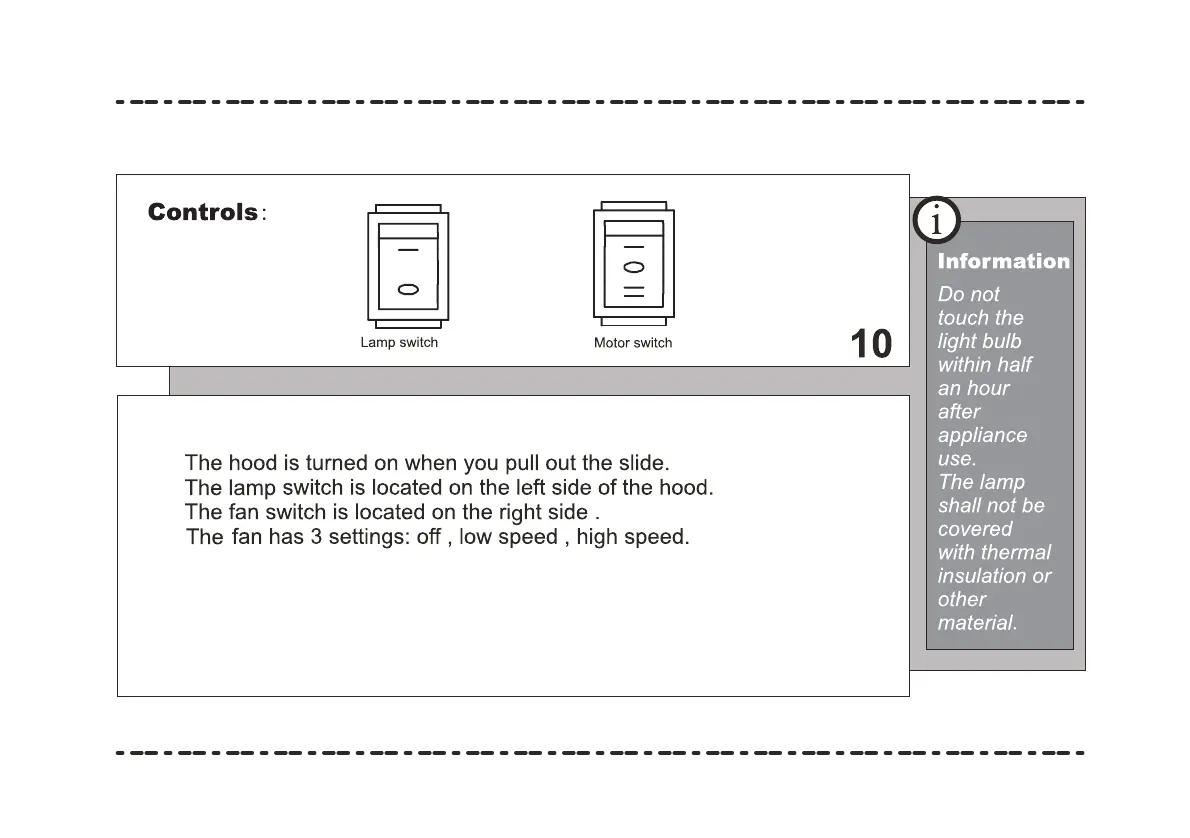 Controls:

Lamp switch

Motor switch

10

The hood is turned on when you pull out the slide.
The lamp switch is located on the left side of the hood.
The fan switch is located on the right side .
The fan has 3 settings: off , low speed , high speed.

i

Information

Do not touch the light bulb within half an hour after appliance use.
The lamp shall not be covered with thermal insulation or other material.