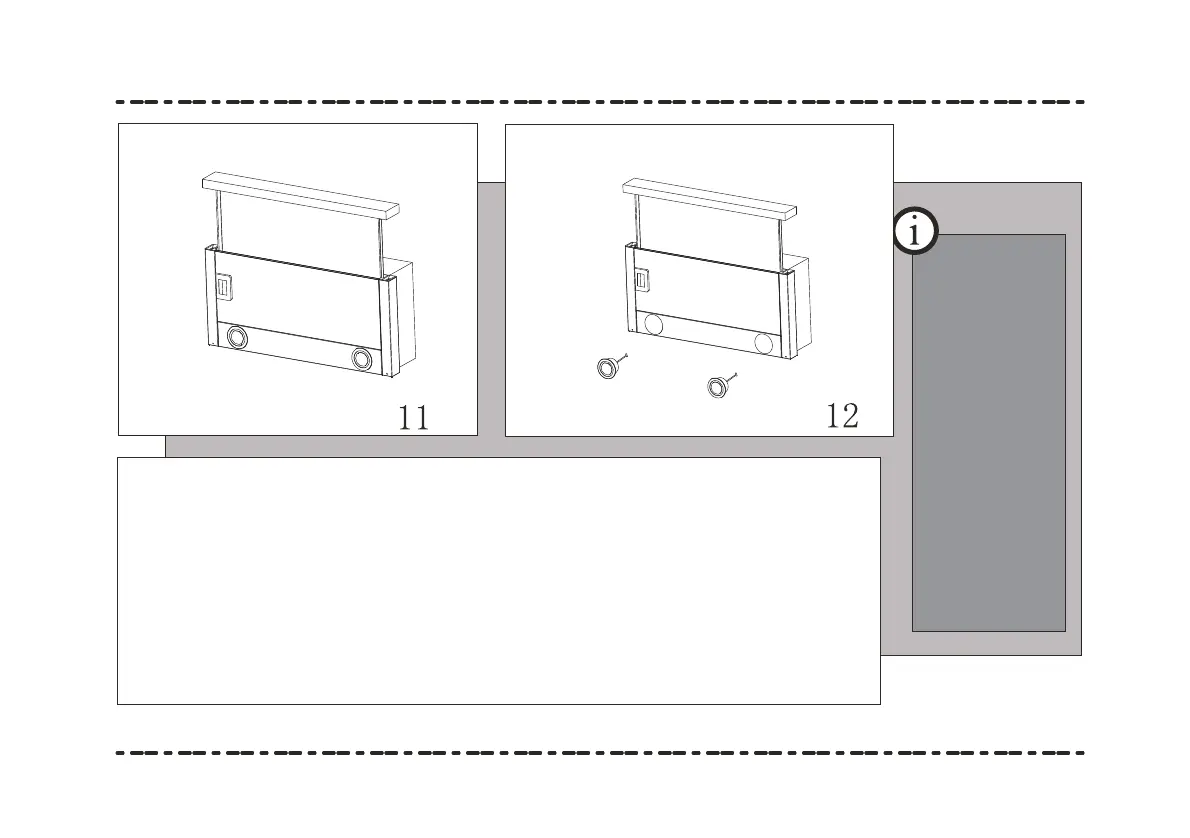 11

12

i