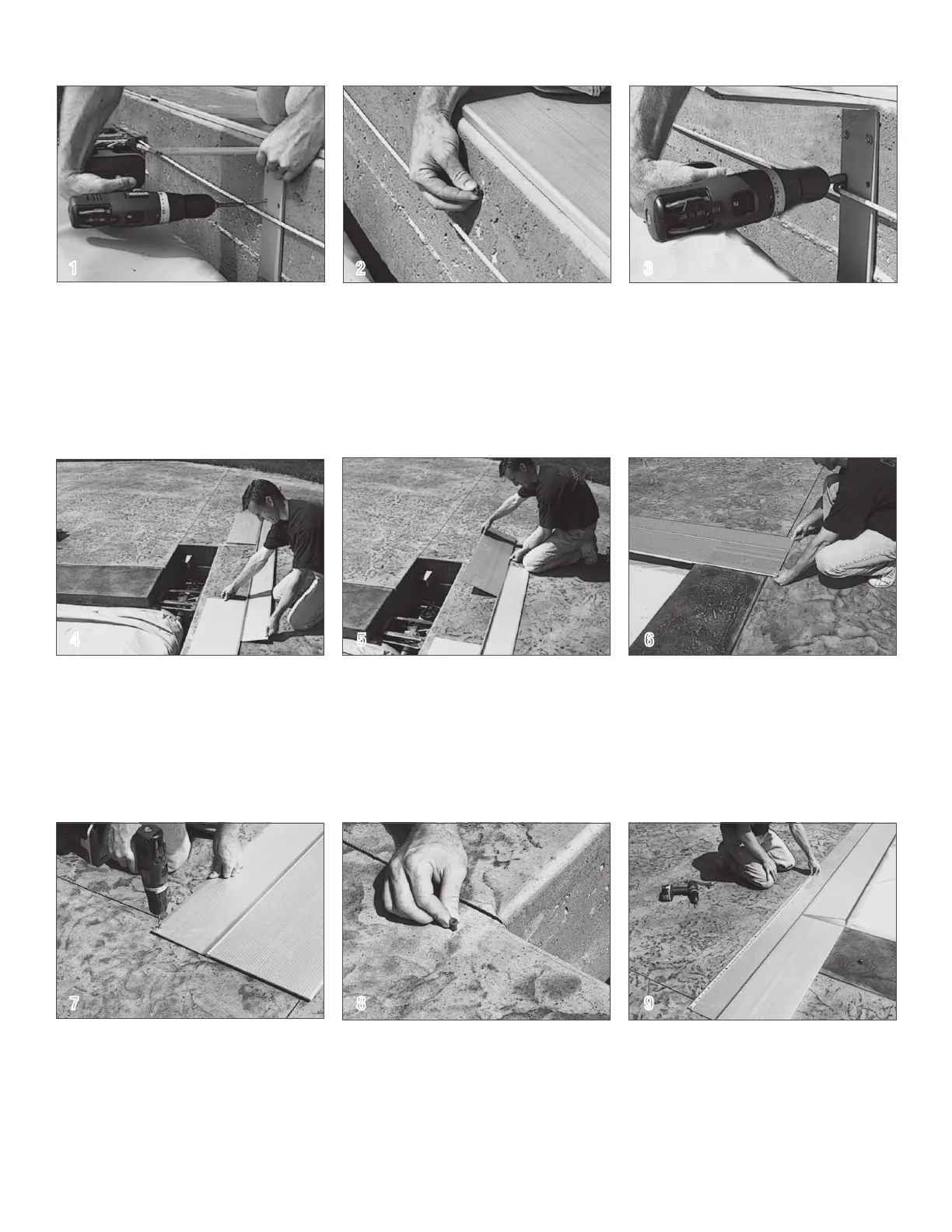 1

2

3

4

5

6

7

8

9