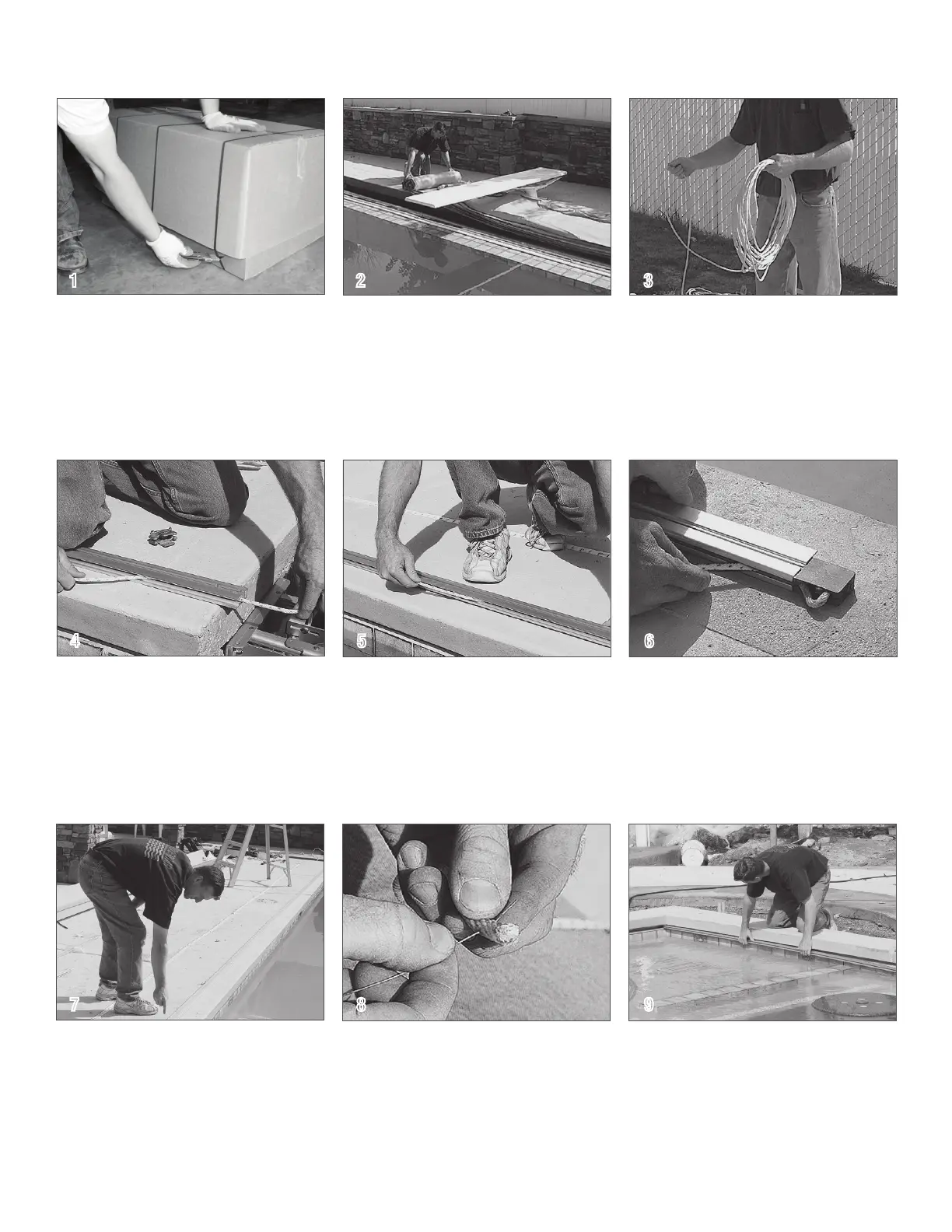 1

2

3

4

5

6

7

8

9