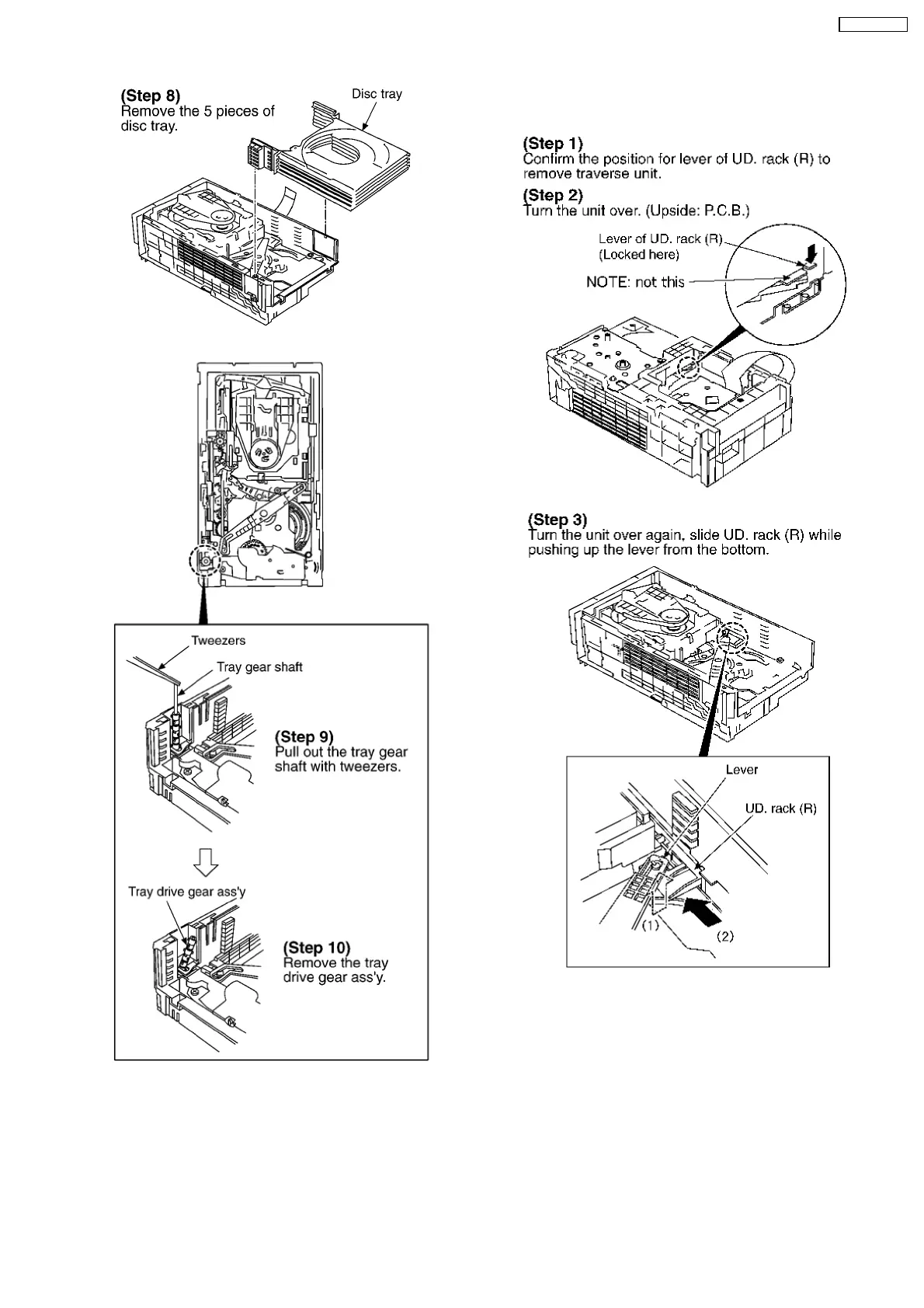 (Step 8)
Remove the 5 pieces of disc tray.

Disc tray

Tweezers

Tray gear shaft

(Step 9)
Pull out the tray gear shaft with tweezers.

Tray drive gear ass'y

(Step 10)
Remove the tray drive gear ass'y.

(Step 1)
Confirm the position for lever of UD. rack (R) to remove traverse unit.

(Step 2)
Turn the unit over. (Upside: P.C.B.)

Lever of UD. rack (R)
(Locked here)

NOTE: not this

(Step 3)
Turn the unit over again, slide UD. rack (R) while pushing up the lever from the bottom.

Lever

UD. rack (R)

(1)

(2)