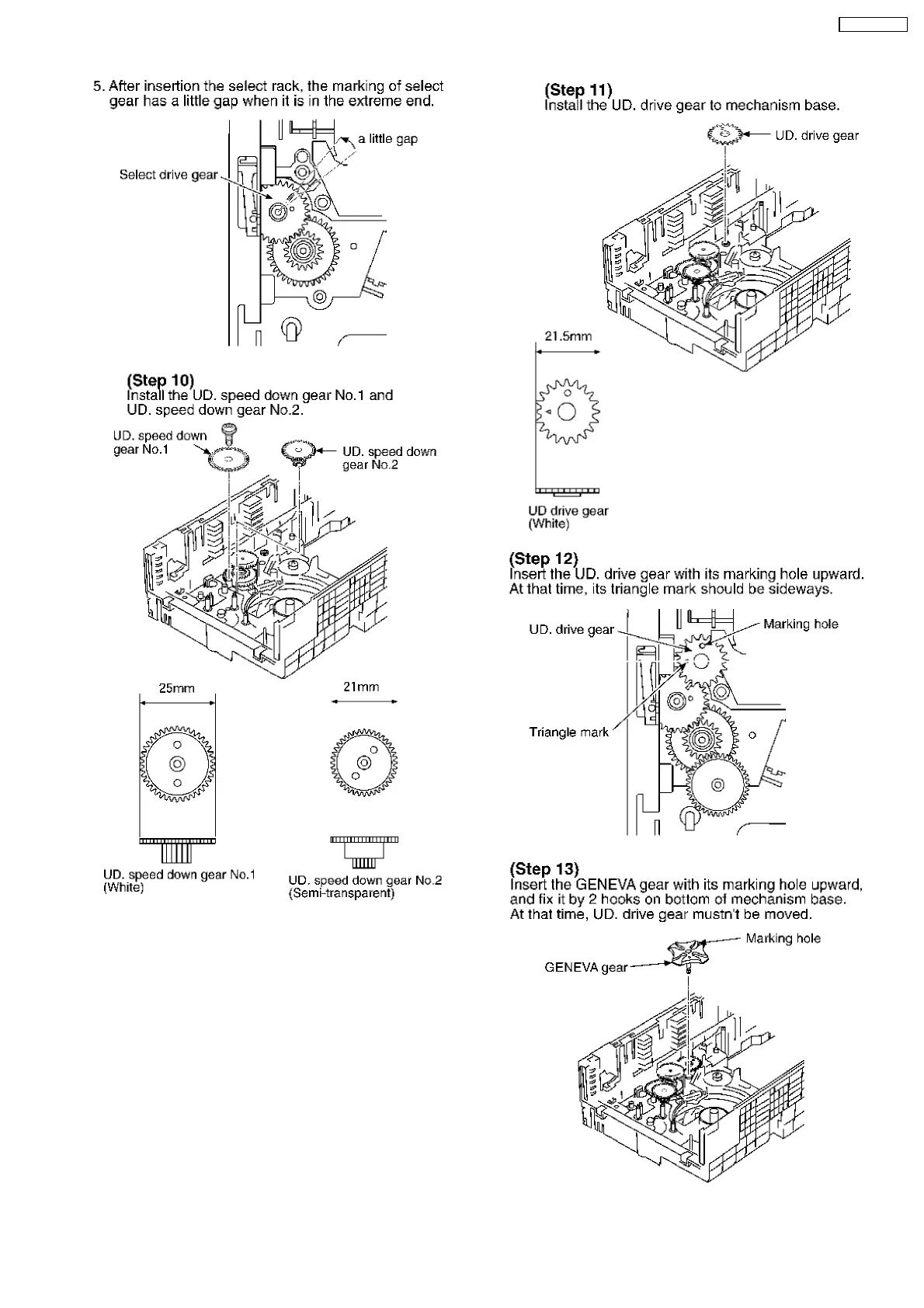 5. After insertion the select rack, the marking of select gear has a little gap when it is in the extreme end.

a little gap

Select drive gear

(Step 10)
Install the UD. speed down gear No.1 and UD. speed down gear No.2.

UD. speed down gear No.1

UD. speed down gear No.2

25mm

21mm

UD. speed down gear No.1 (White)

UD. speed down gear No.2 (Semi-transparent)

(Step 11)
Install the UD. drive gear to mechanism base.

UD. drive gear

21.5mm

UD drive gear (White)

(Step 12)
Insert the UD. drive gear with its marking hole upward. At that time, its triangle mark should be sideways.

UD. drive gear

Marking hole

Triangle mark

(Step 13)
Insert the GENEVA gear with its marking hole upward, and fix it by 2 hooks on bottom of mechanism base. At that time, UD. drive gear mustn't be moved.

Marking hole

GENEVA gear