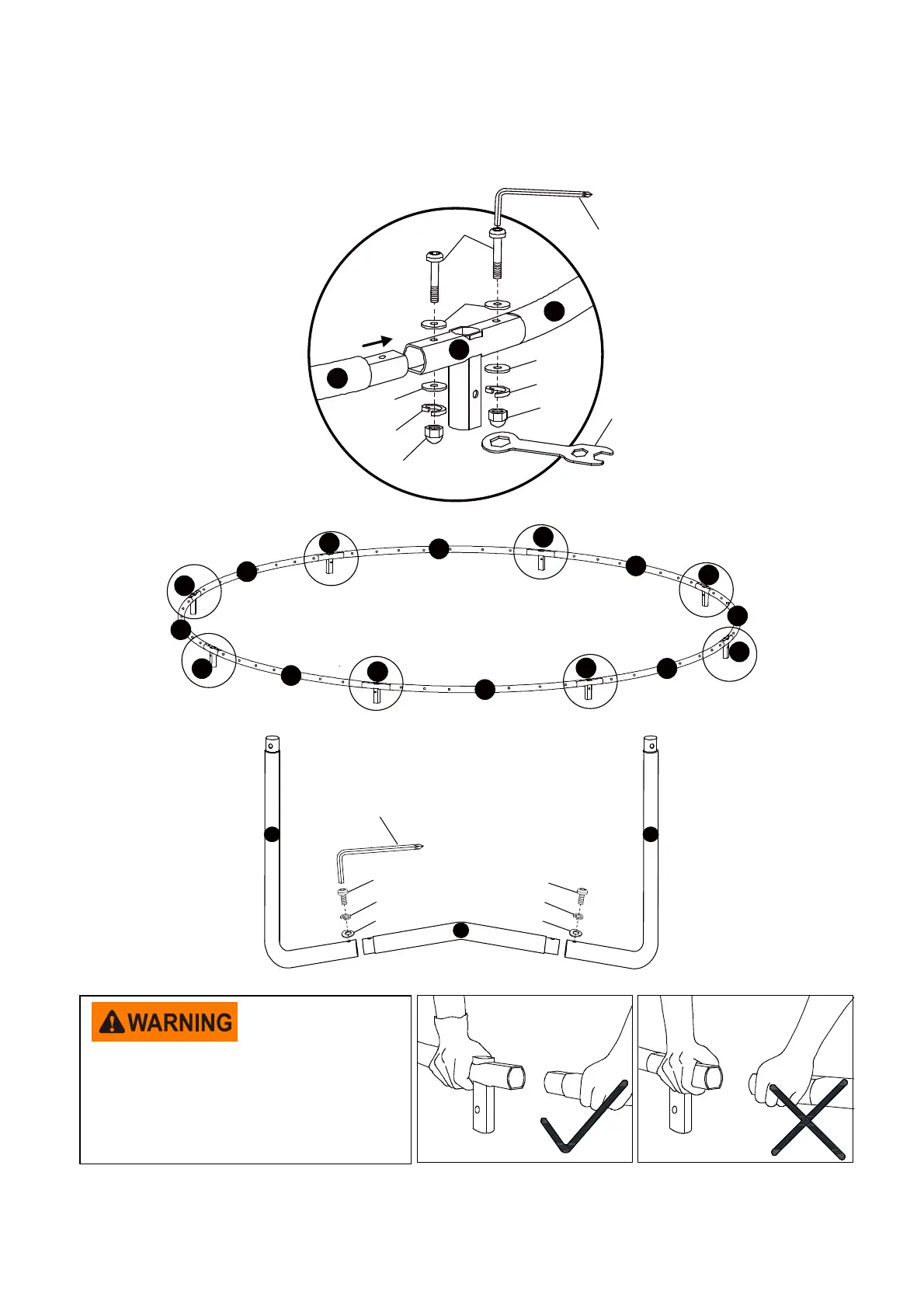 WARNING