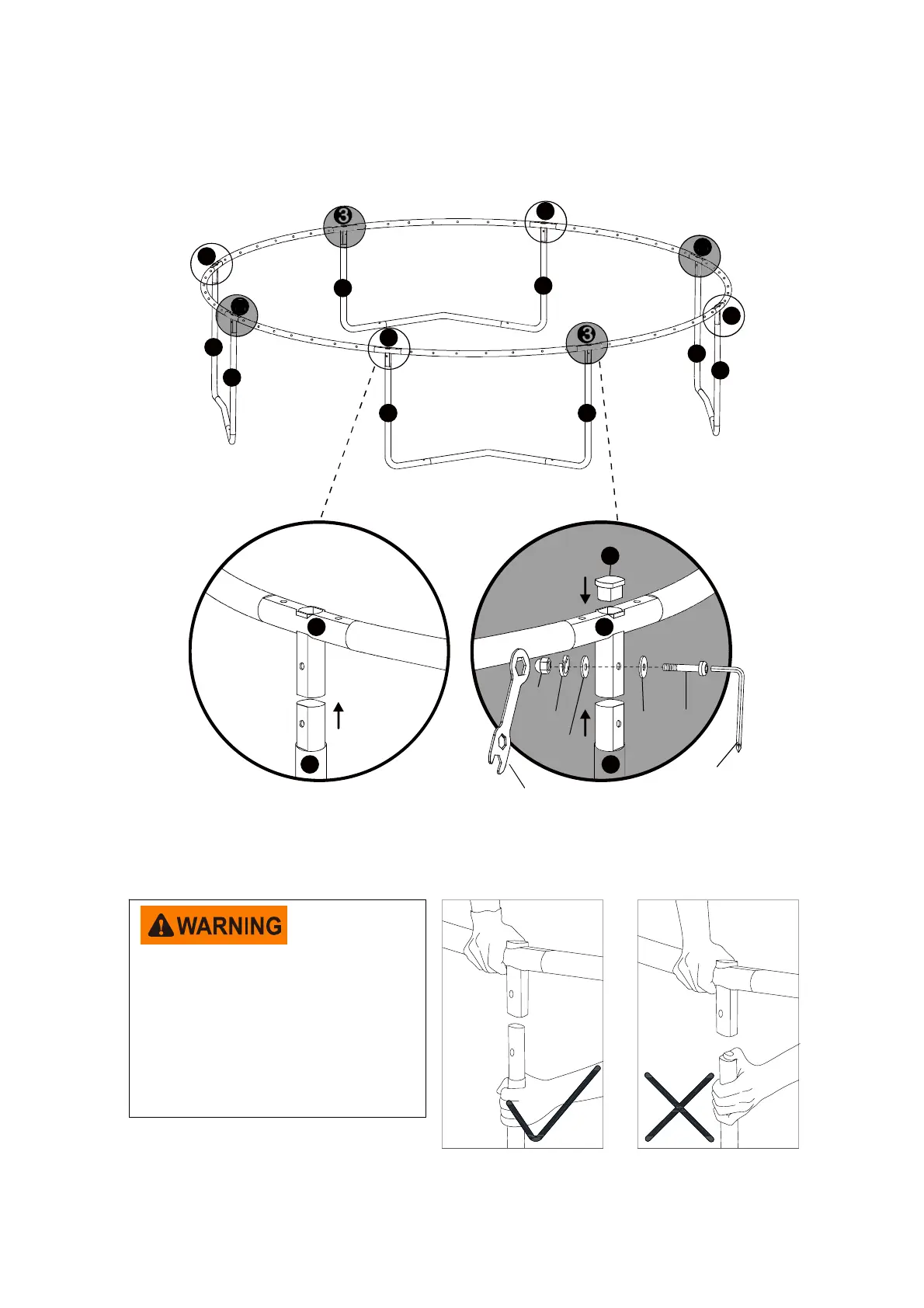 3

3

WARNING