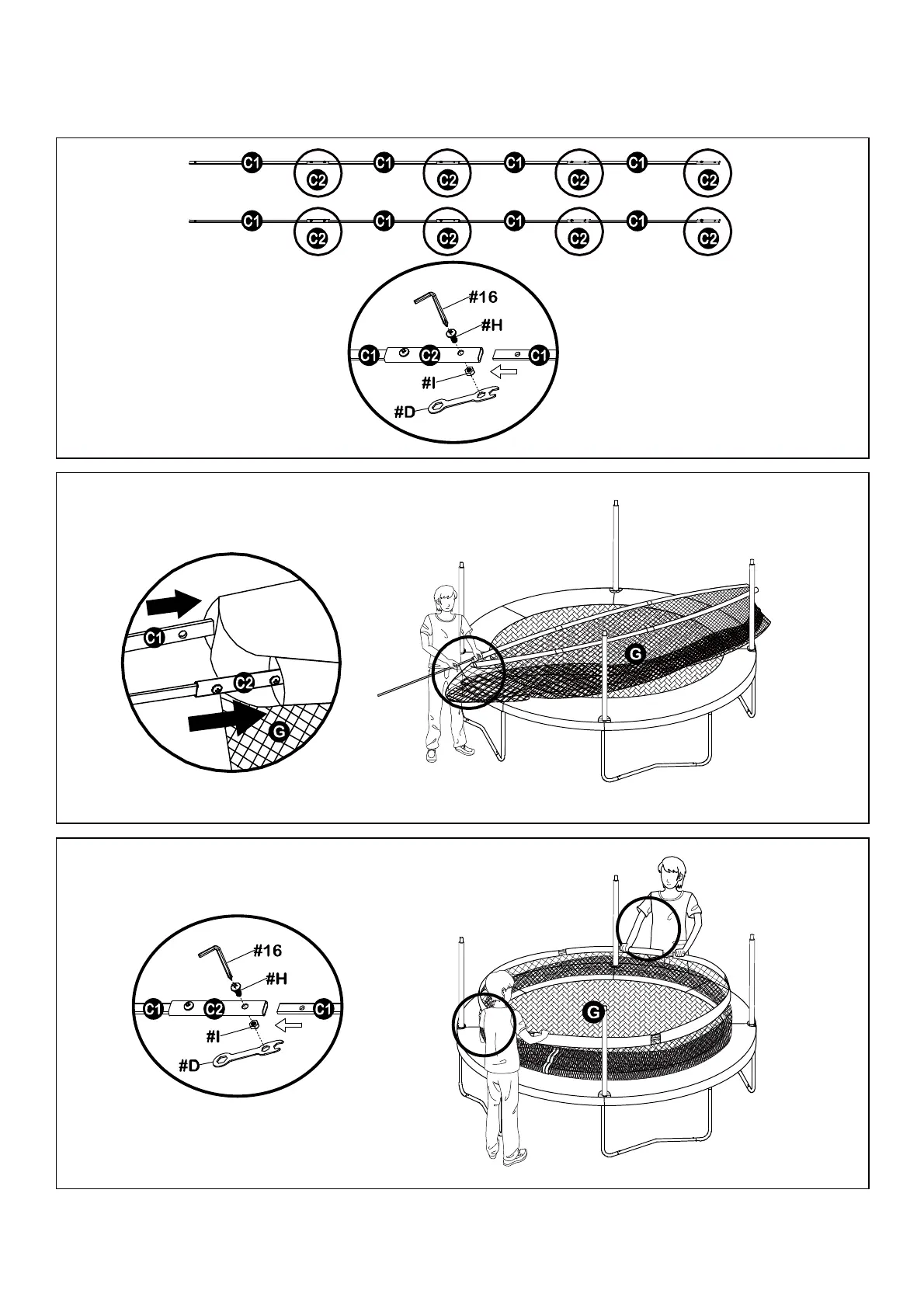 C1 C2 C1 C2 C1 C2 C1 C2

C1 C2 C1 C2 C1 C2 C1 C2

#16

#H

C1 C2 C1

#I

#D

C1

C2

G

G

#16

#H

C1 C2 C1

#I

#D

G