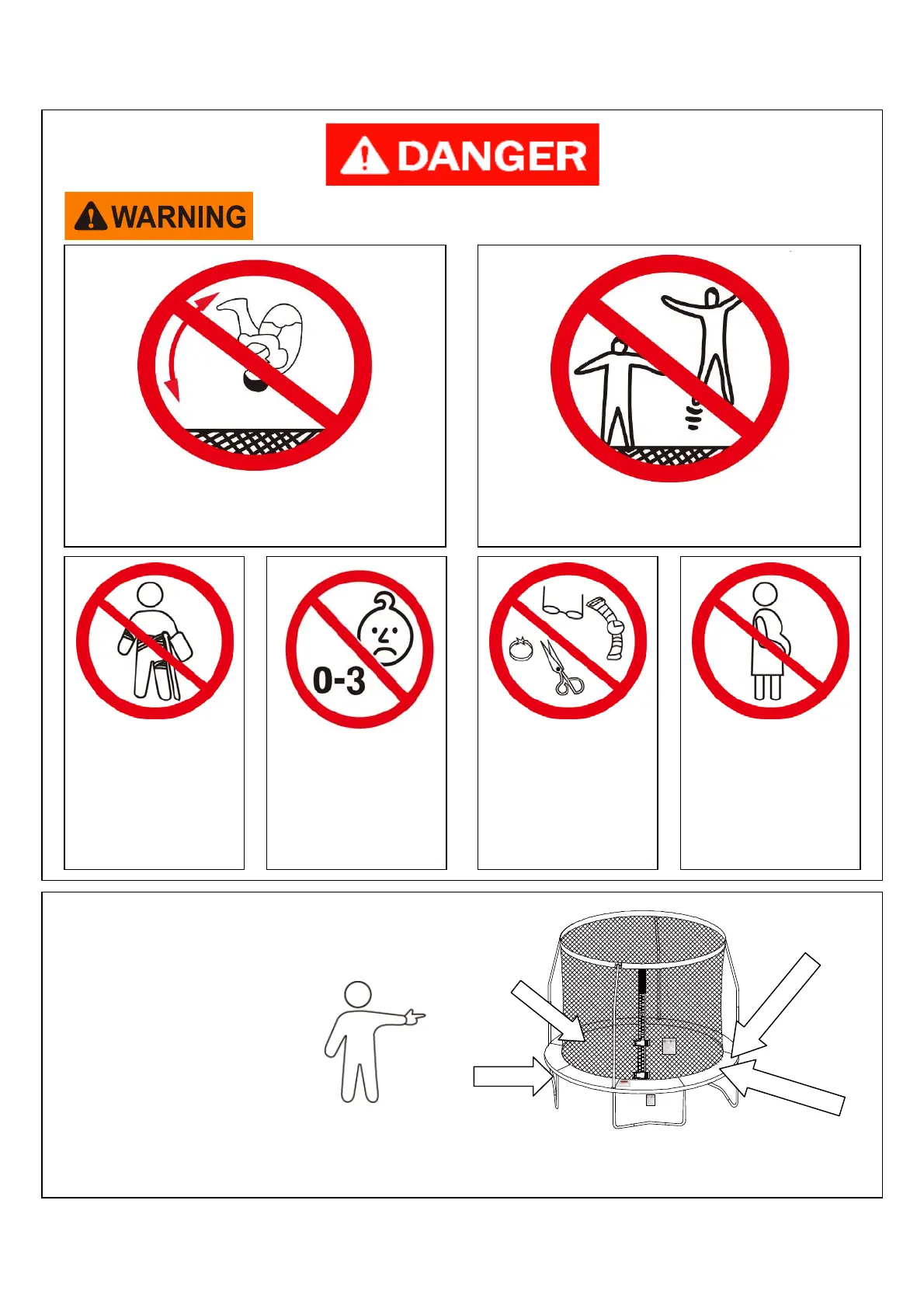 DANGER

WARNING

0-3