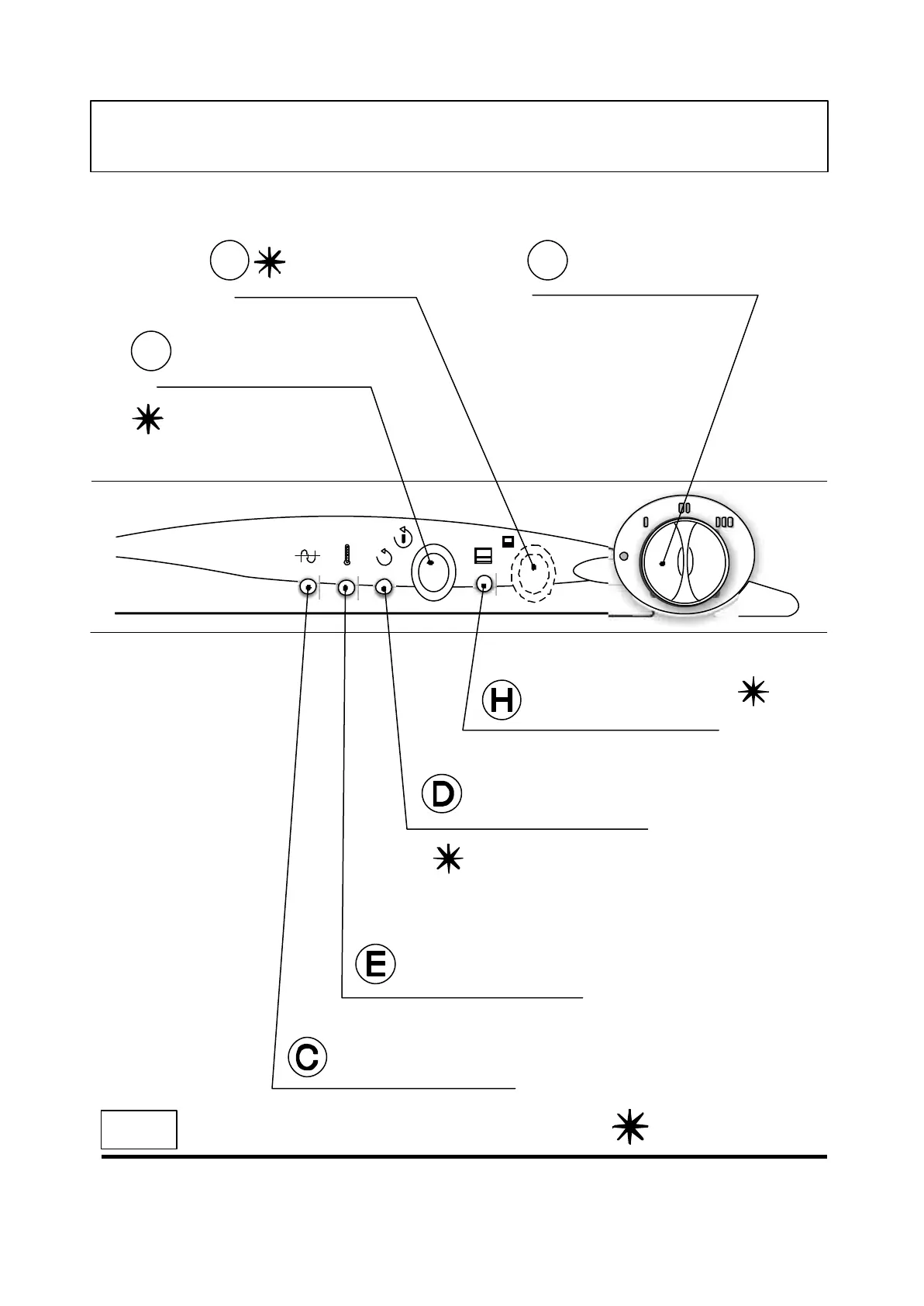 H

D

E

C