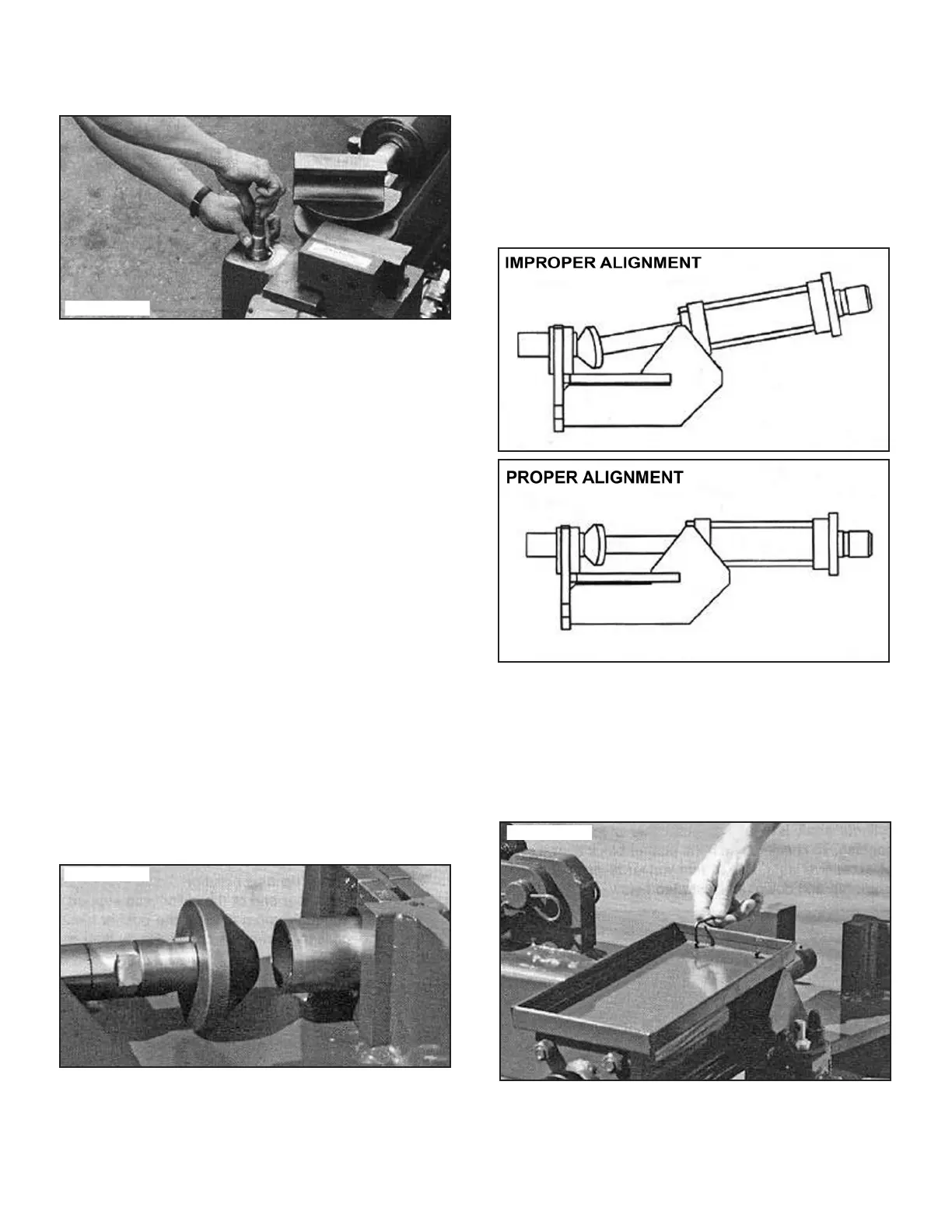 IMPROPER ALIGNMENT

PROPER ALIGNMENT