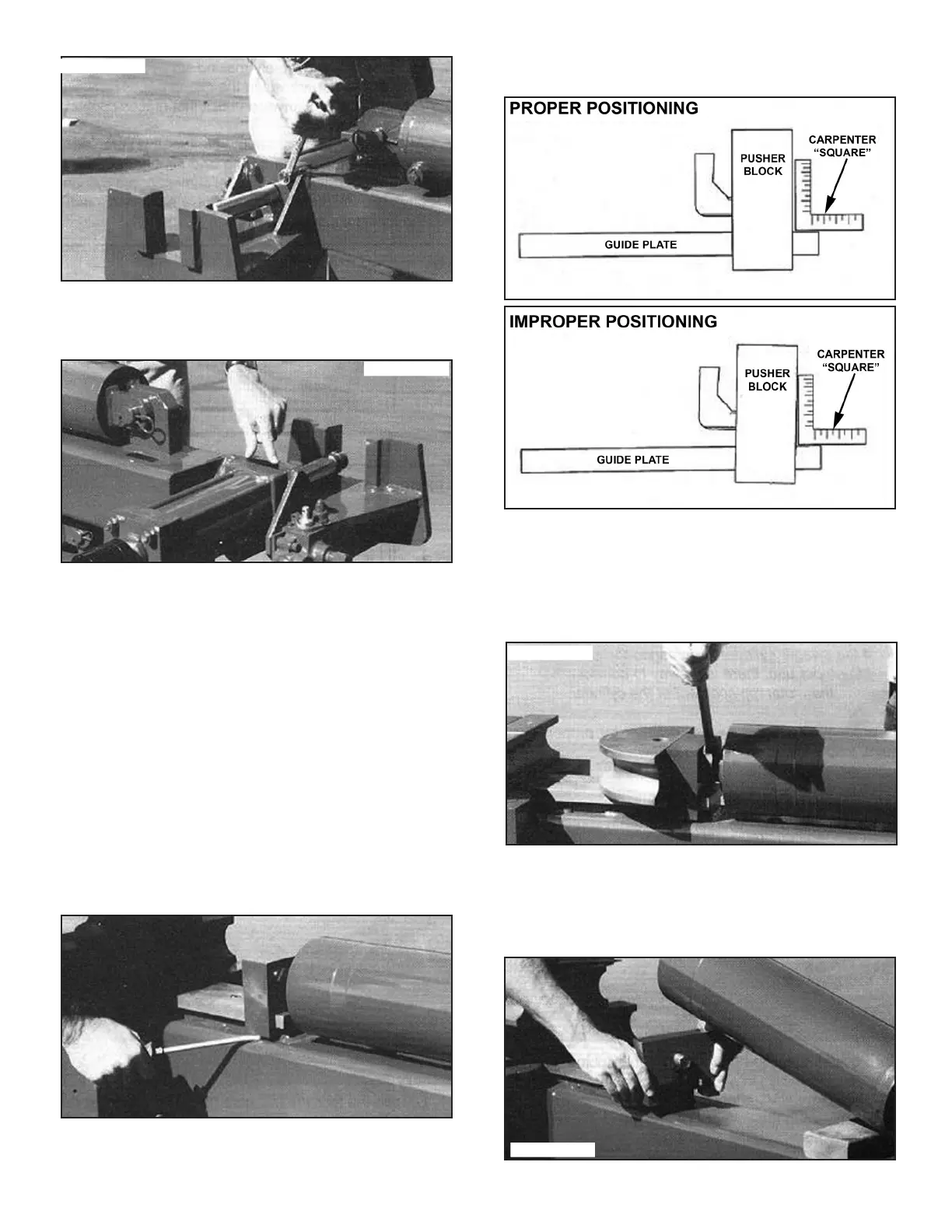 PROPER POSITIONING

PUSHER BLOCK

CARPENTER "SQUARE"

GUIDE PLATE

IMPROPER POSITIONING

PUSHER BLOCK

CARPENTER "SQUARE"

GUIDE PLATE