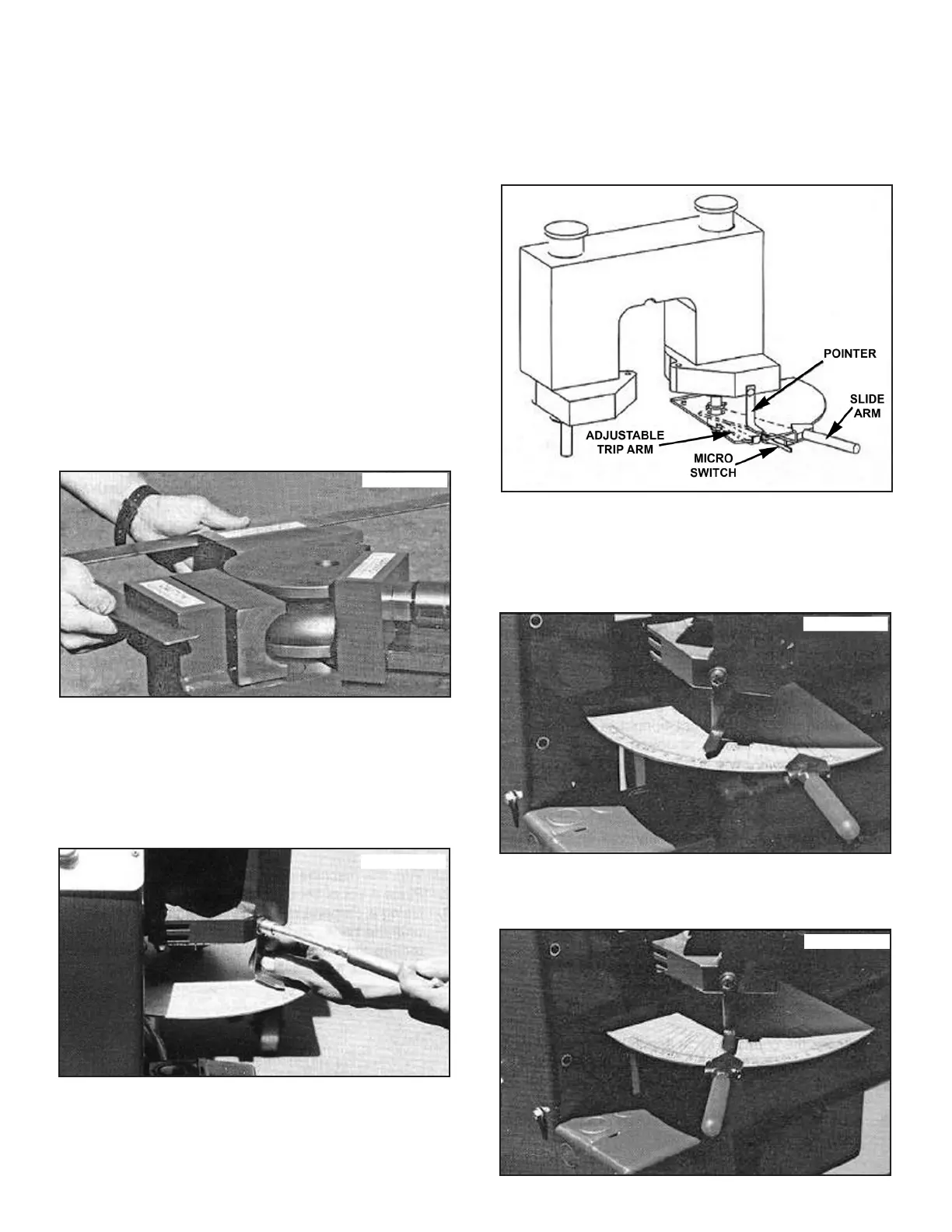 POINTER

SLIDE ARM

ADJUSTABLE TRIP ARM

MICRO SWITCH