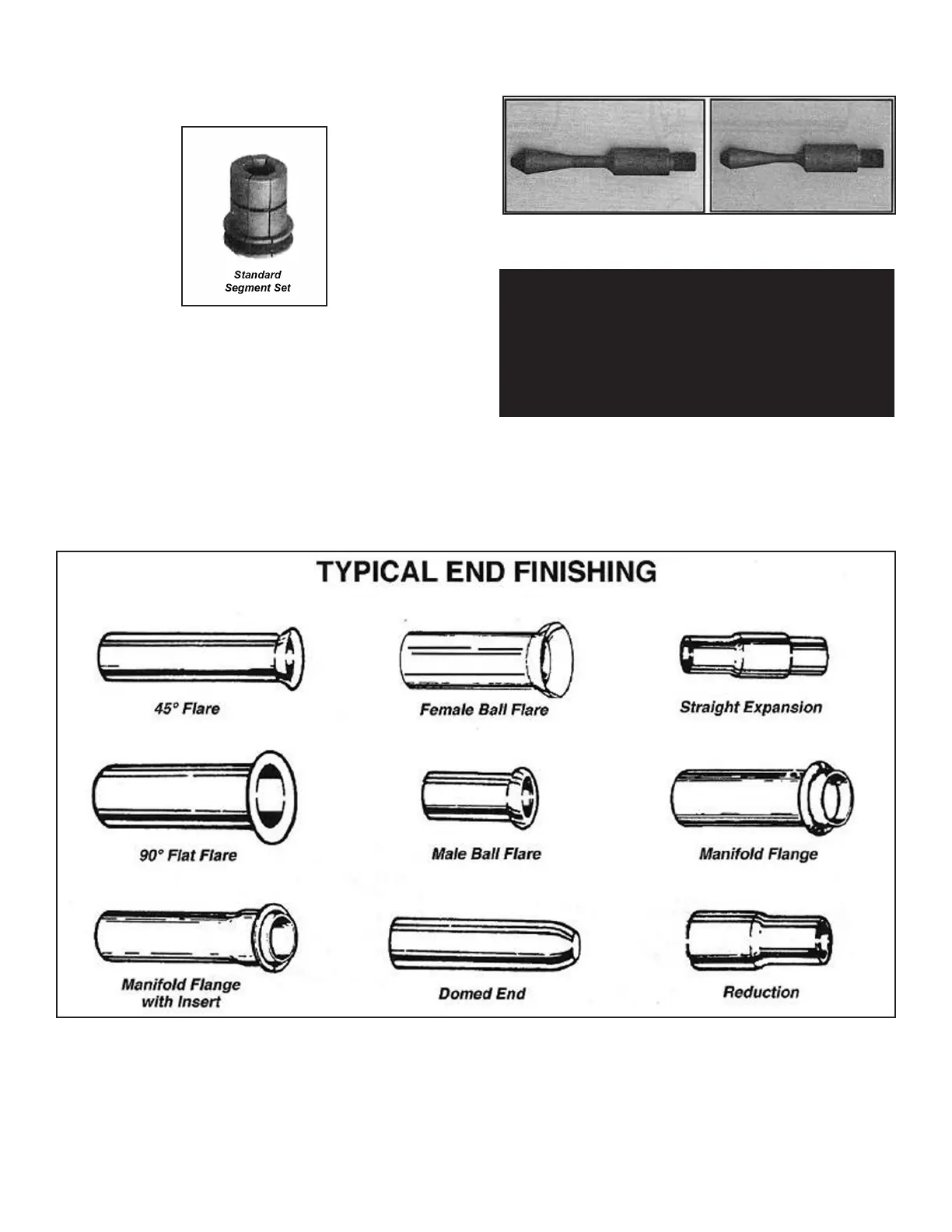 Standard
Segment Set

TYPICAL END FINISHING

45° Flare

Female Ball Flare

Straight Expansion

90° Flat Flare

Male Ball Flare

Manifold Flange

Manifold Flange
with Insert

Domed End

Reduction