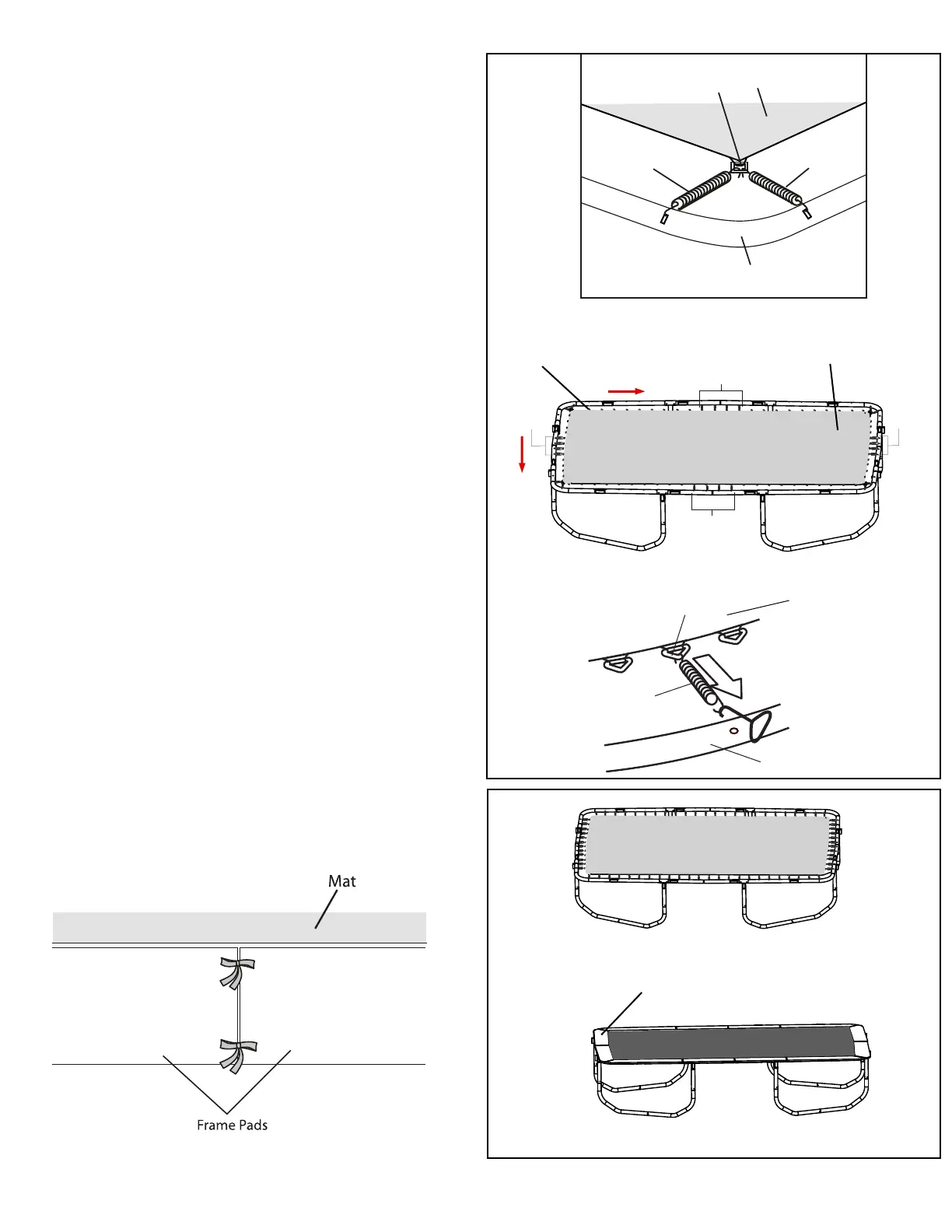 Mat

Frame Pads