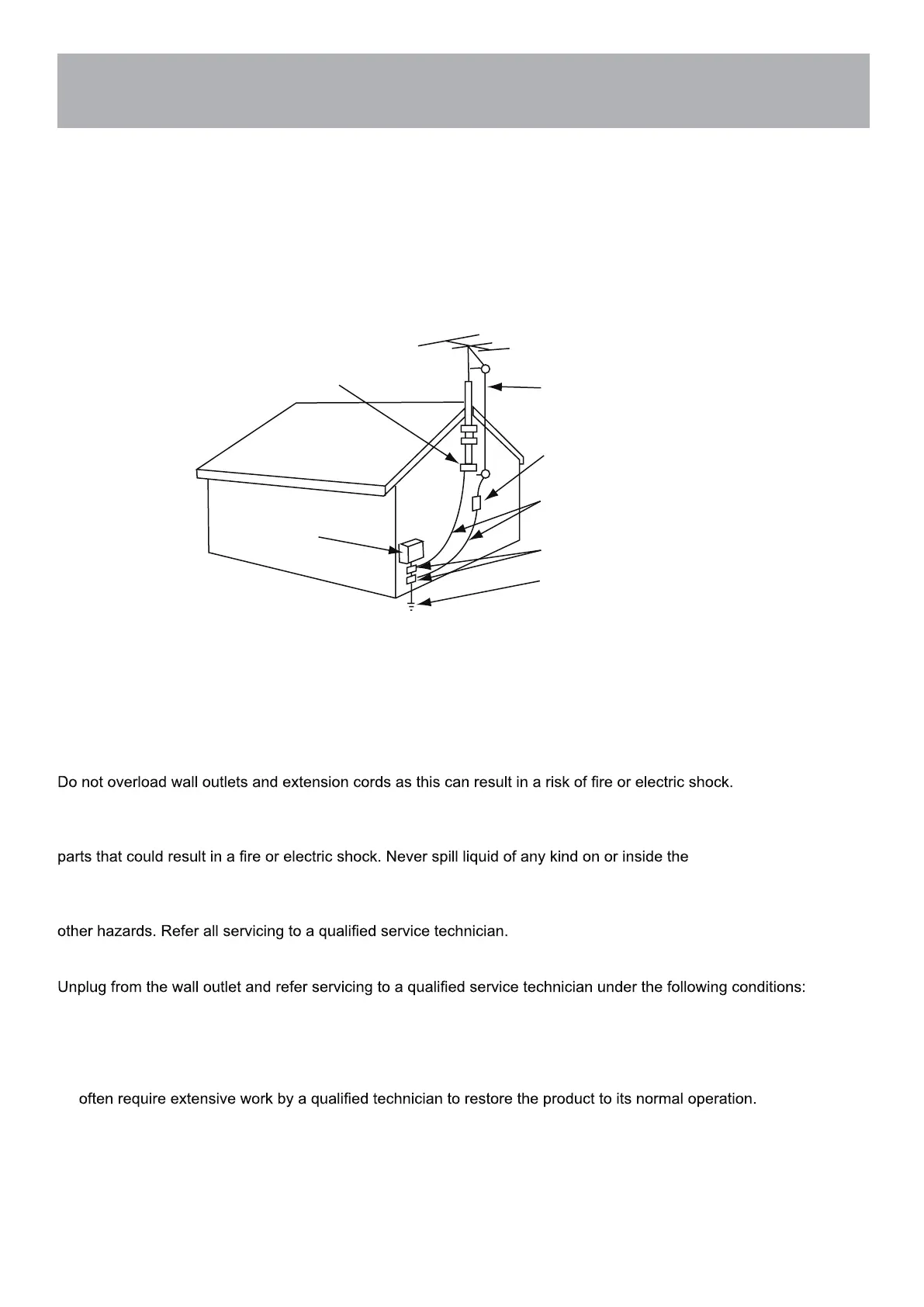 Do not overload wall outlets and extension cords as this can result in a risk of fire or electric shock.

parts that could result in a fire or electric shock. Never spill liquid of any kind on or inside the

other hazards. Refer all servicing to a qualified service technician.

Unplug from the wall outlet and refer servicing to a qualified service technician under the following conditions:

often require extensive work by a qualified technician to restore the product to its normal operation.