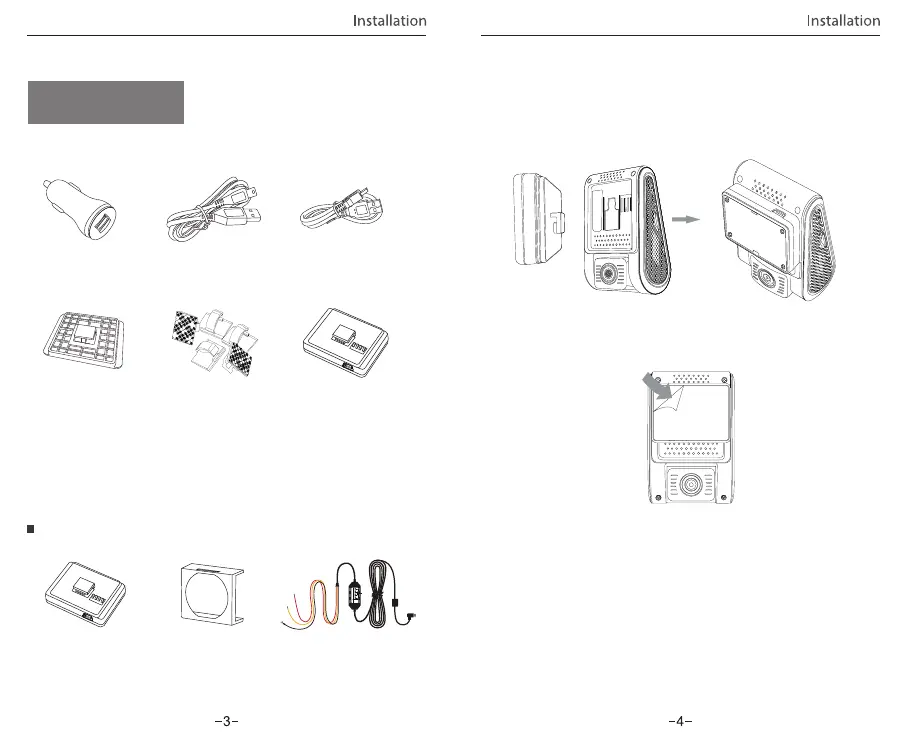 Installation

-3-

Installation

-4-